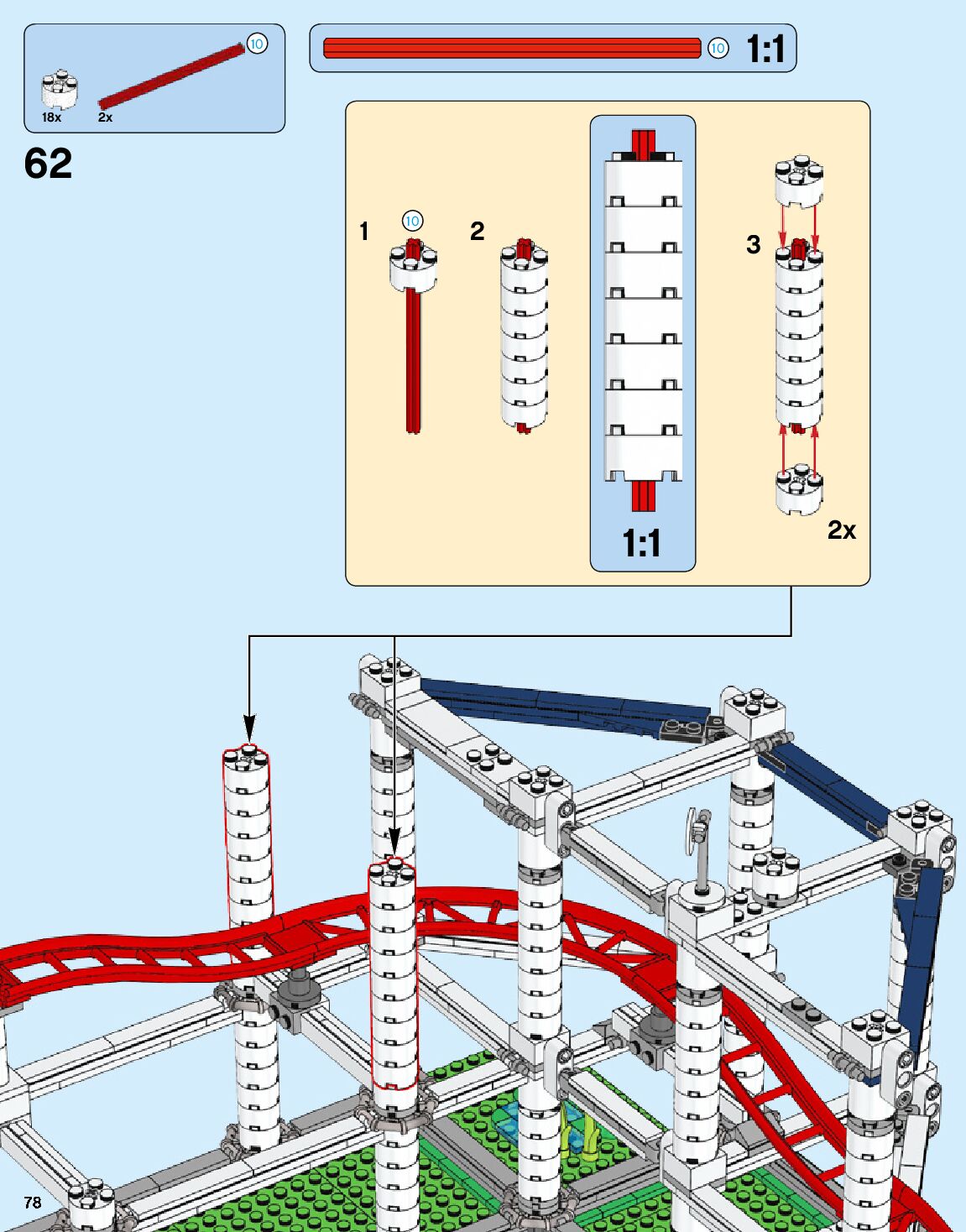 10
18x
2x

10
1:1

62

1
10
2
1:1
3
2x

78