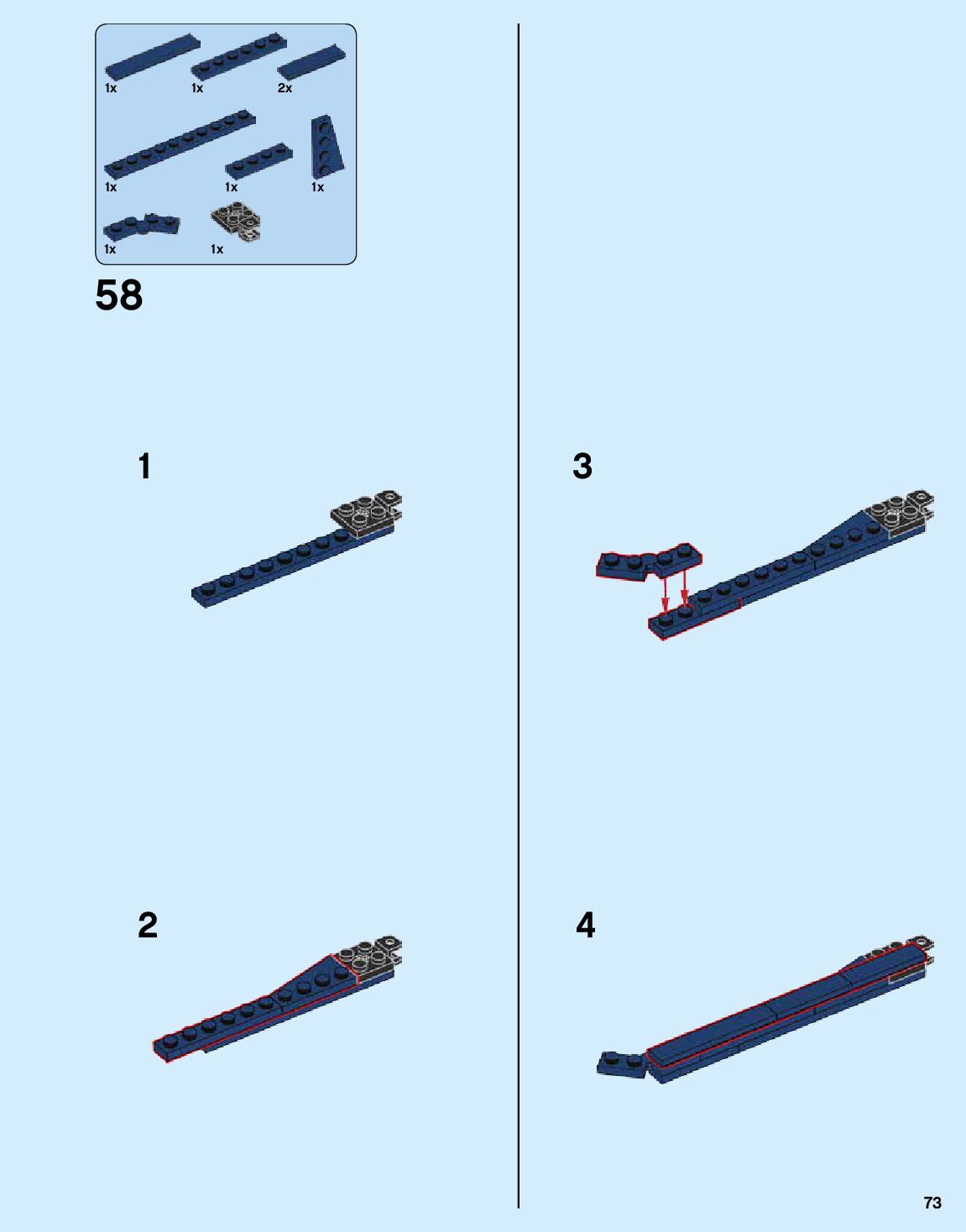 1x 1x 2x

1x 1x 1x

1x 1x

58

1

2

3

4

73