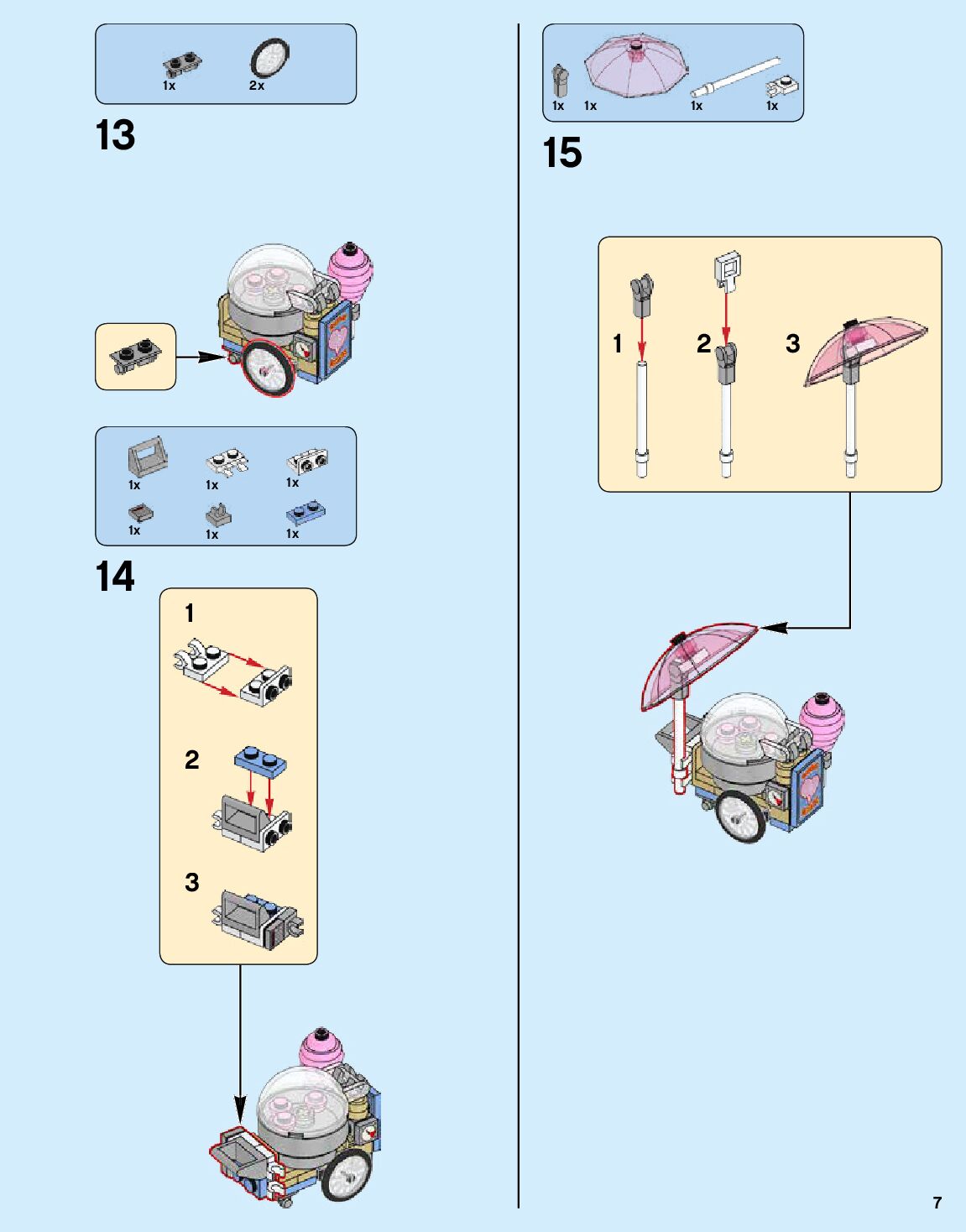 1x 2x

13

1x 1x 1x
1x 1x 1x

14

1

2

3

1x 1x 1x 1x

15

1 2 3

7