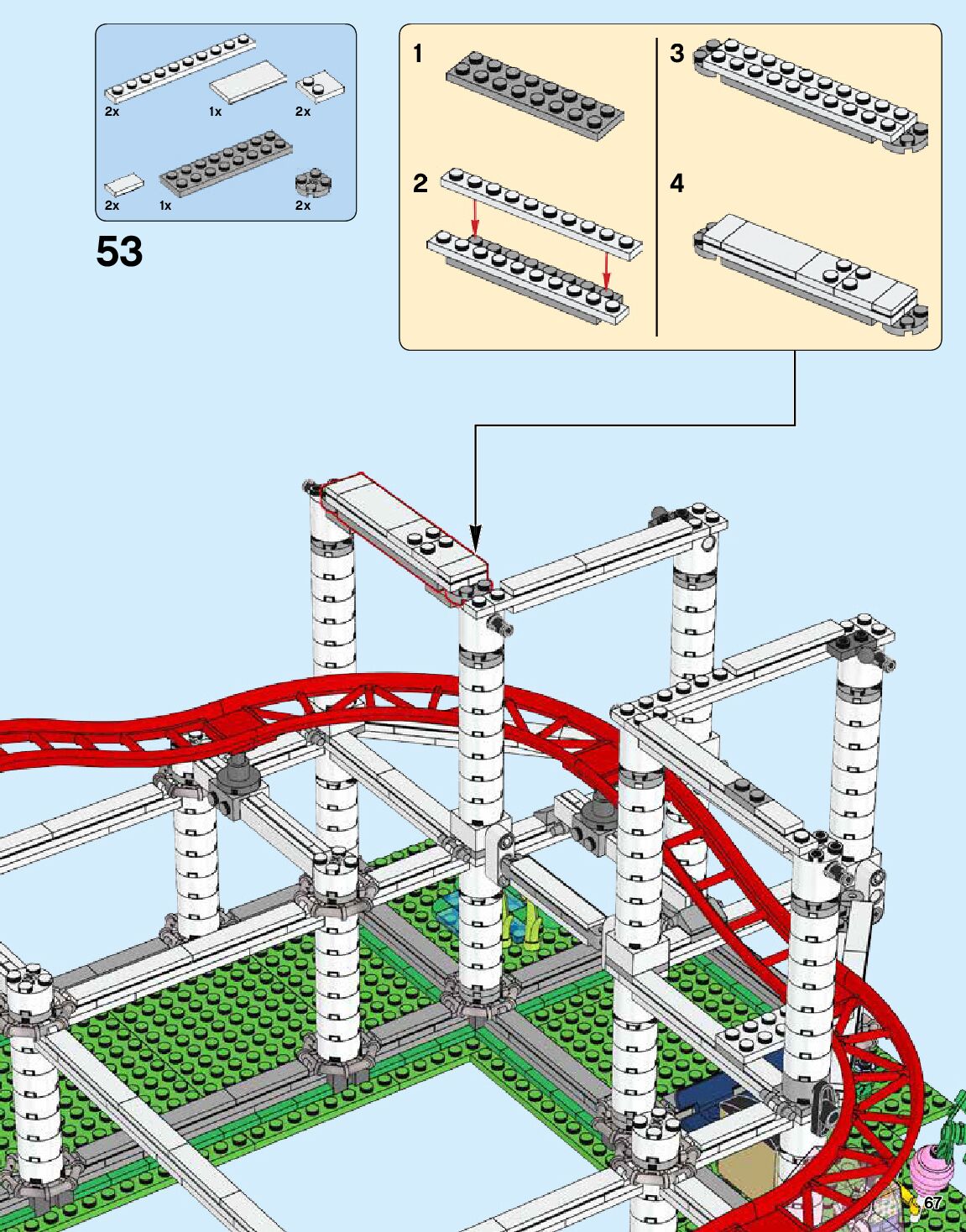 2x
1x
2x
2x
1x
2x

53

1
2
3
4

67