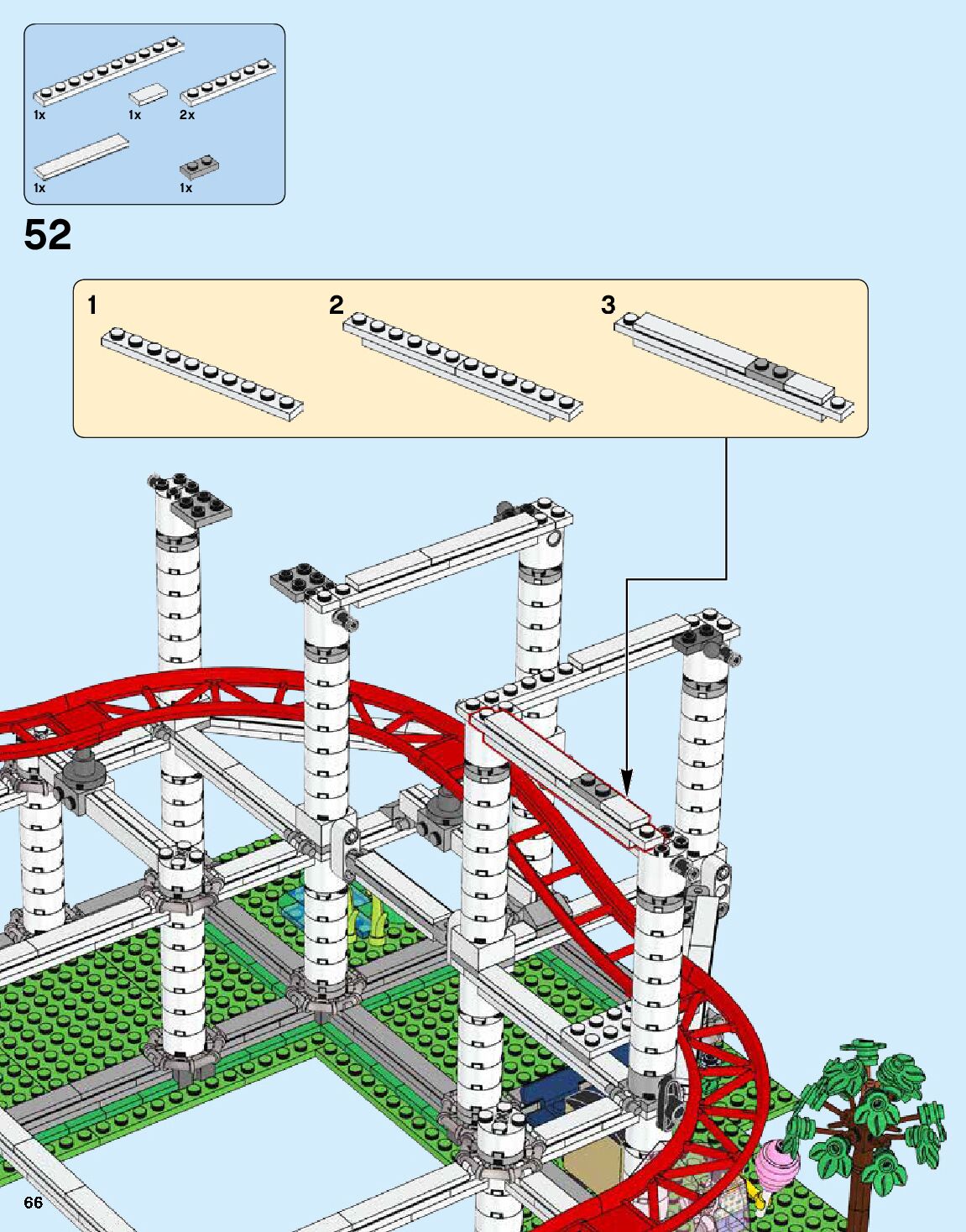 1x
1x
2x
1x
1x

52

1
2
3

66