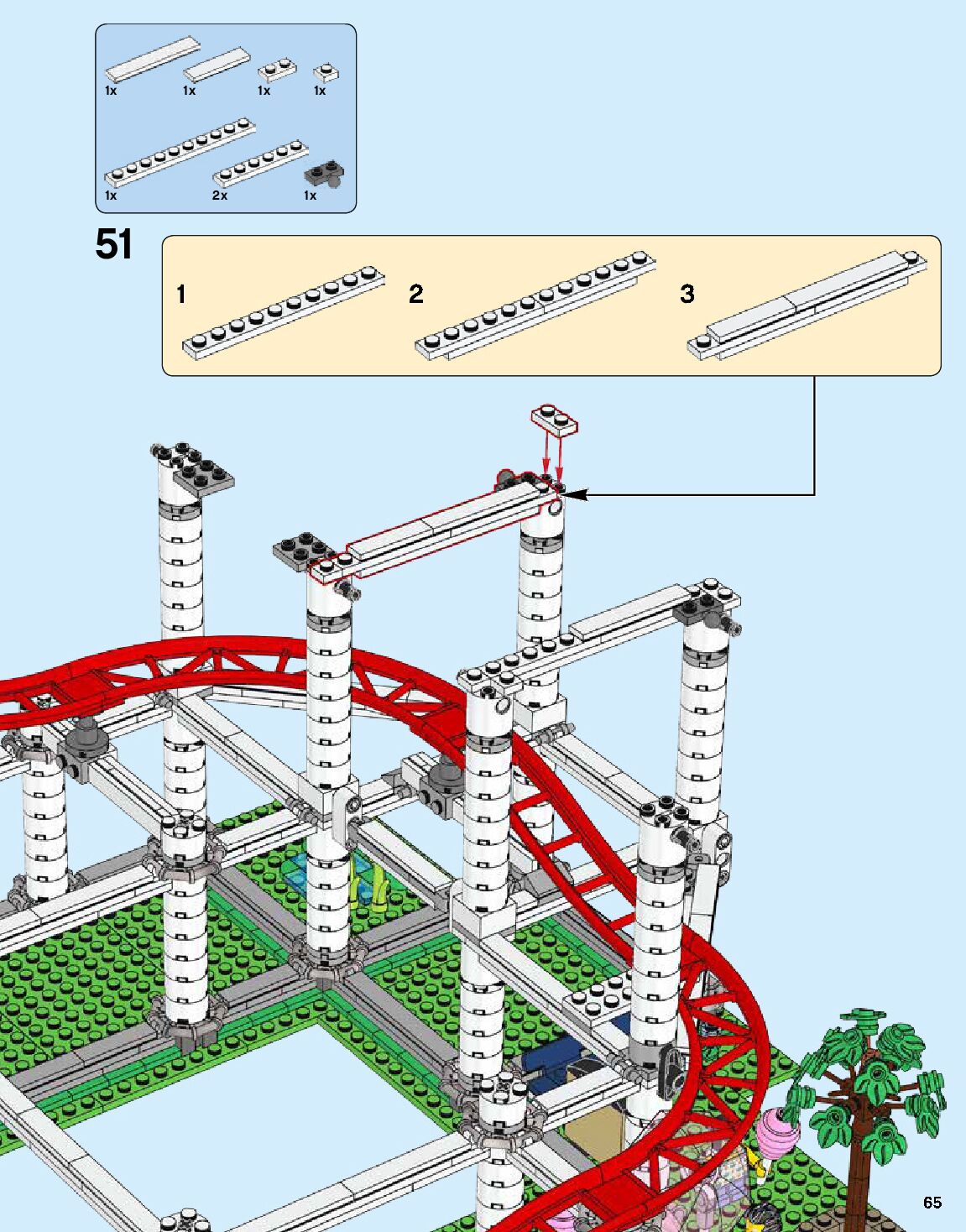 1x 1x 1x 1x

1x 2x 1x

51

1

2

3

65