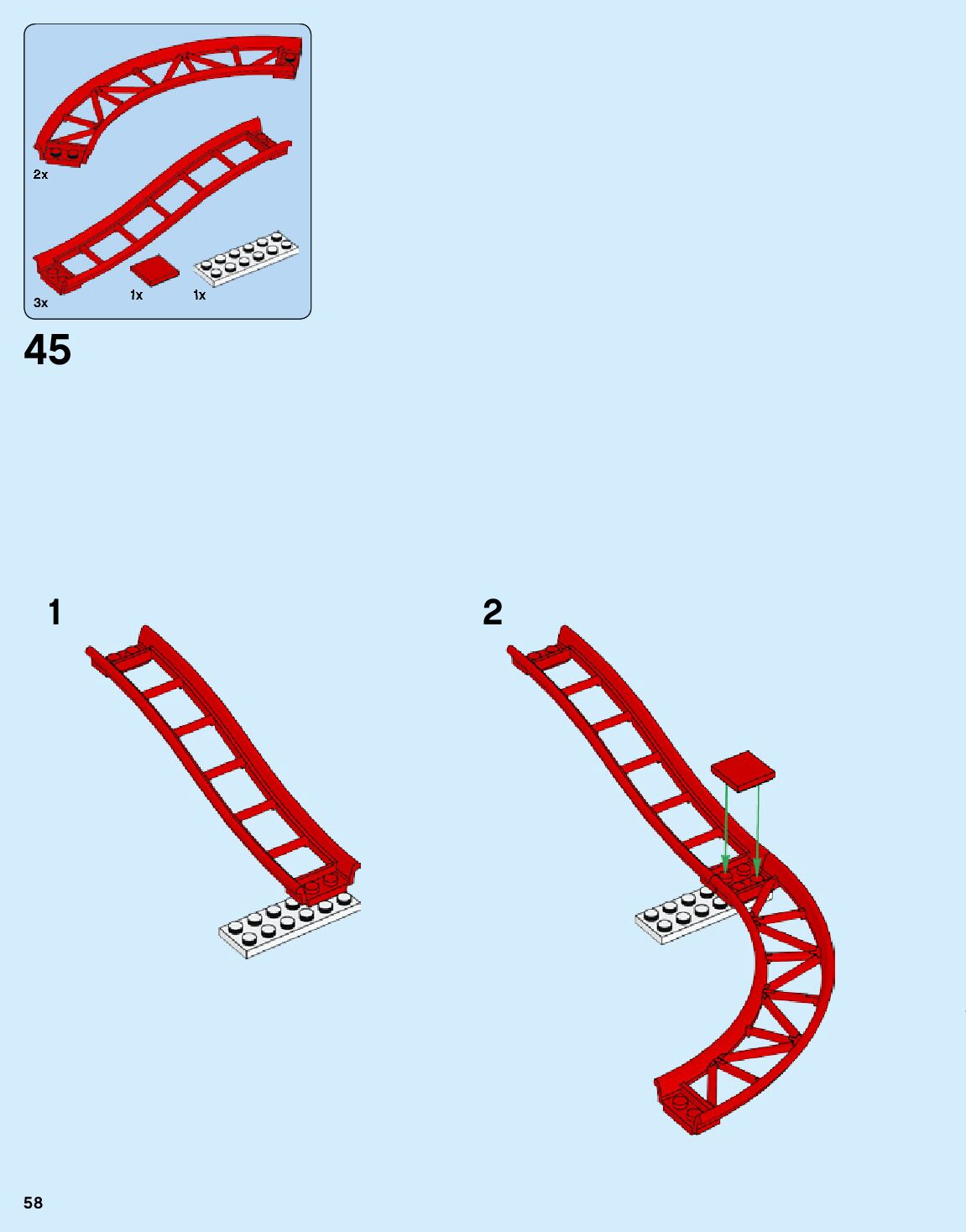 2x

3x

1x

1x

45

1

2

58