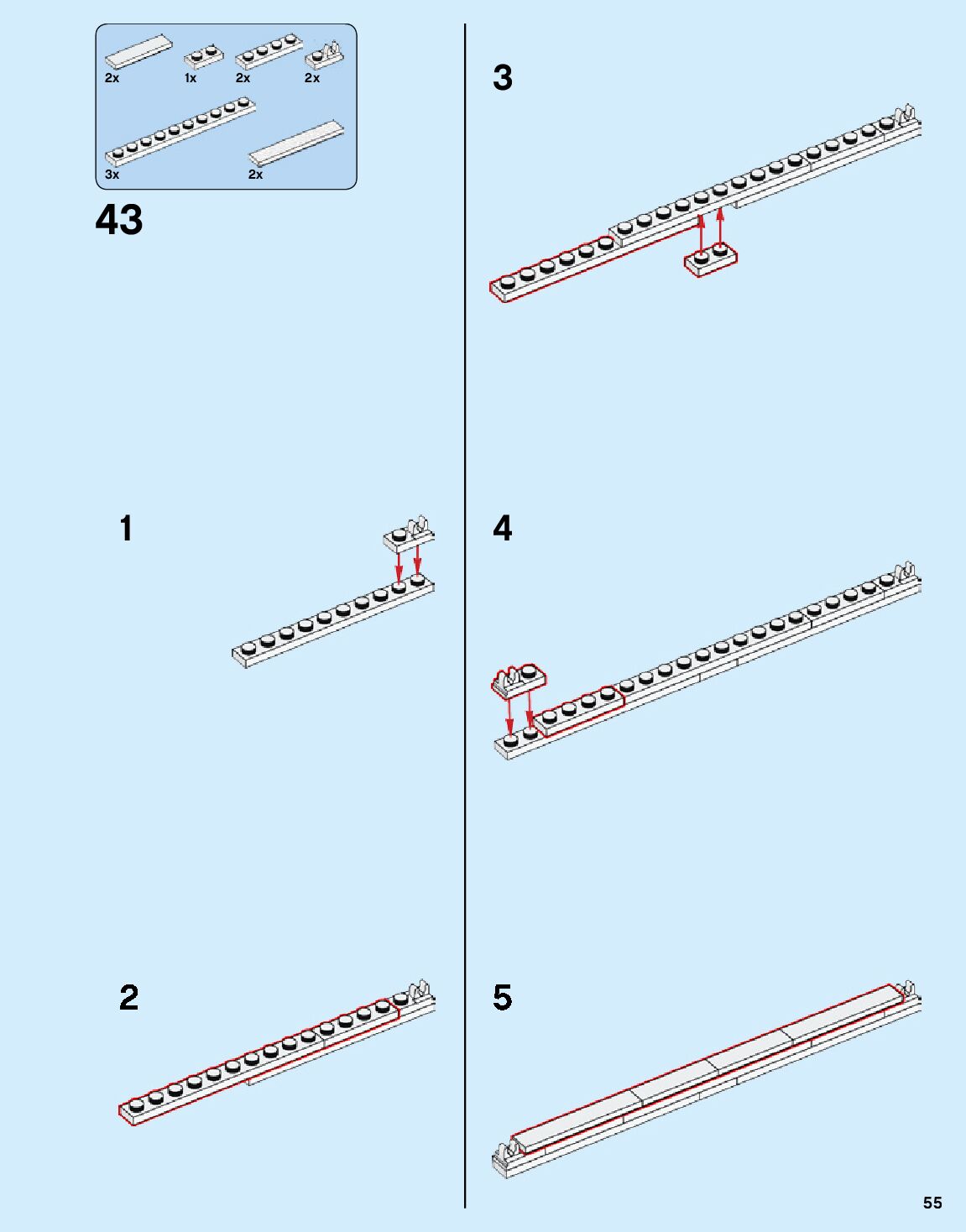 2x 1x 2x 2x

3x 2x

43

1

2

3

4

5

55