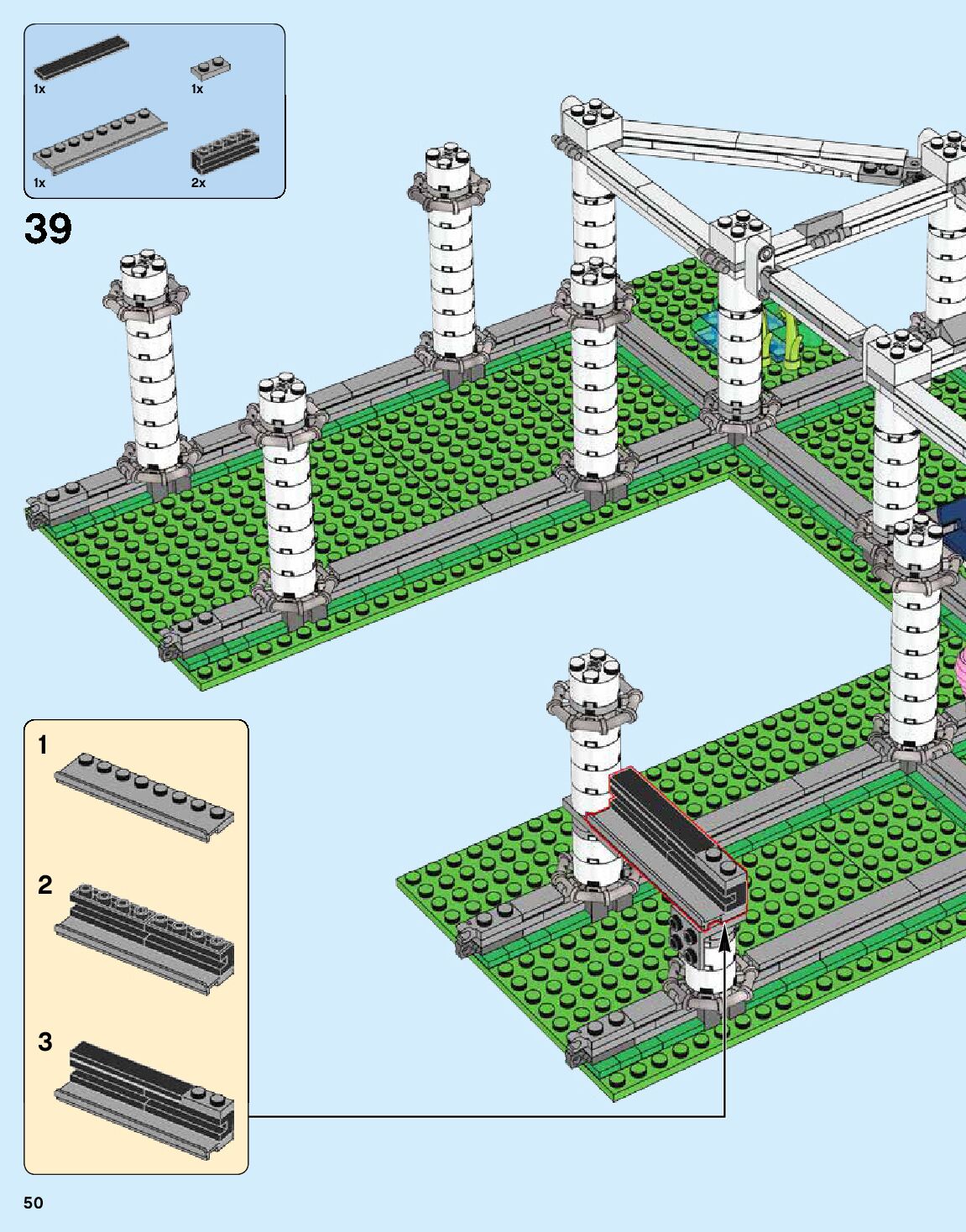 1x

1x

1x

2x

39

1

2

3

50