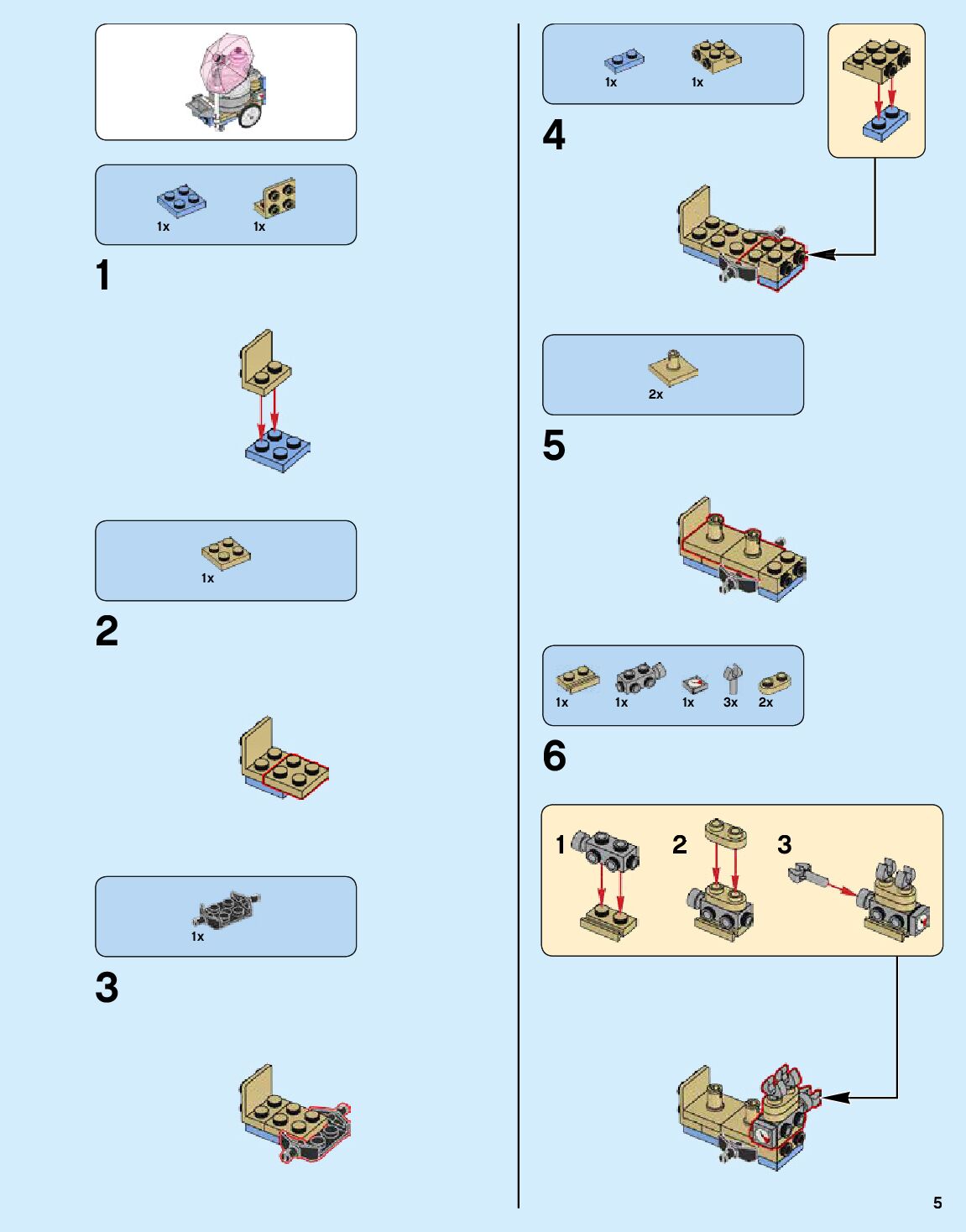 1x 1x

1

1x

2

1x

3

1x 1x

4

2x

5

1x 1x 1x 3x 2x

6

1 2 3

5