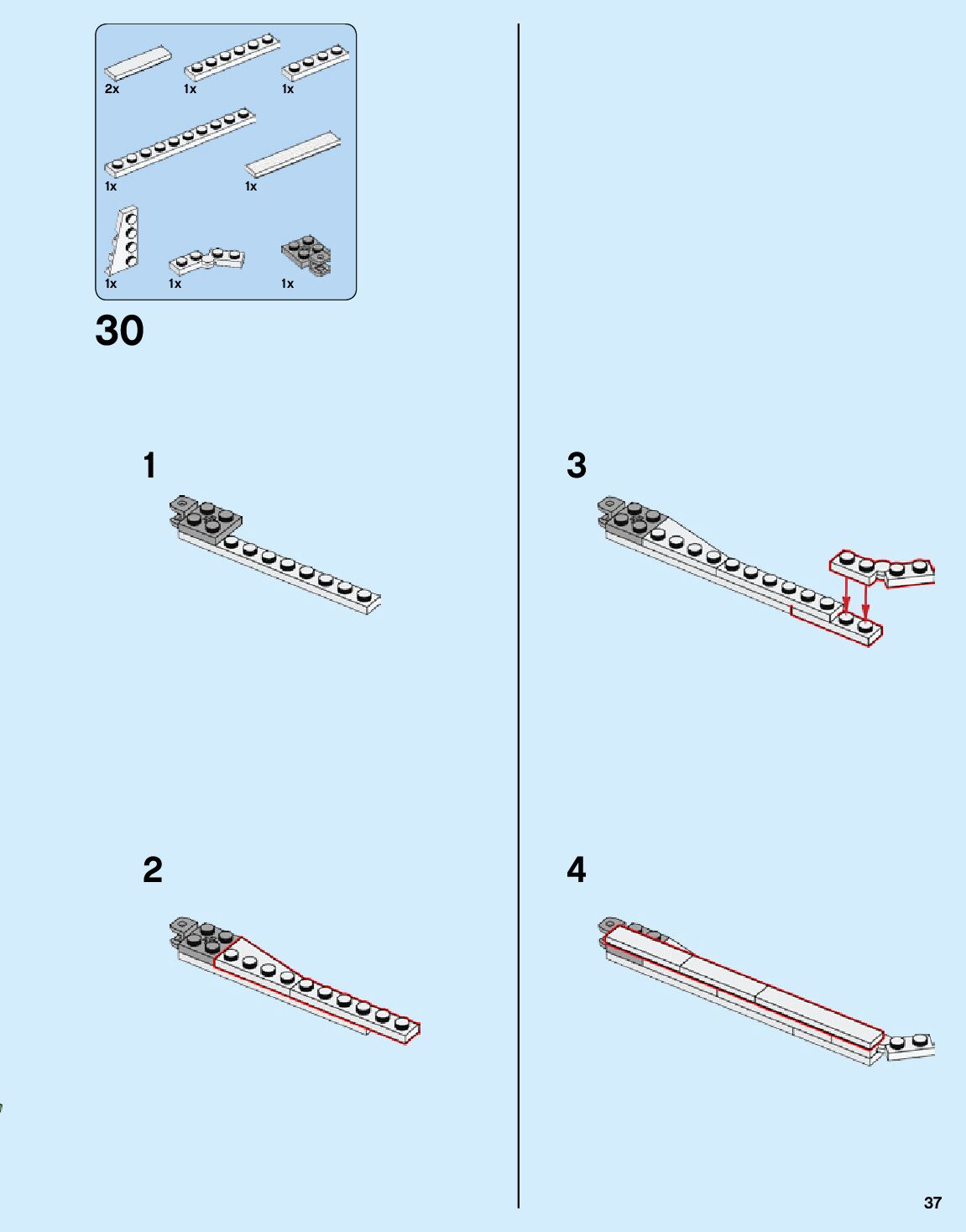 2x 1x 1x

1x 1x

1x 1x 1x

30

1

2

3

4

37