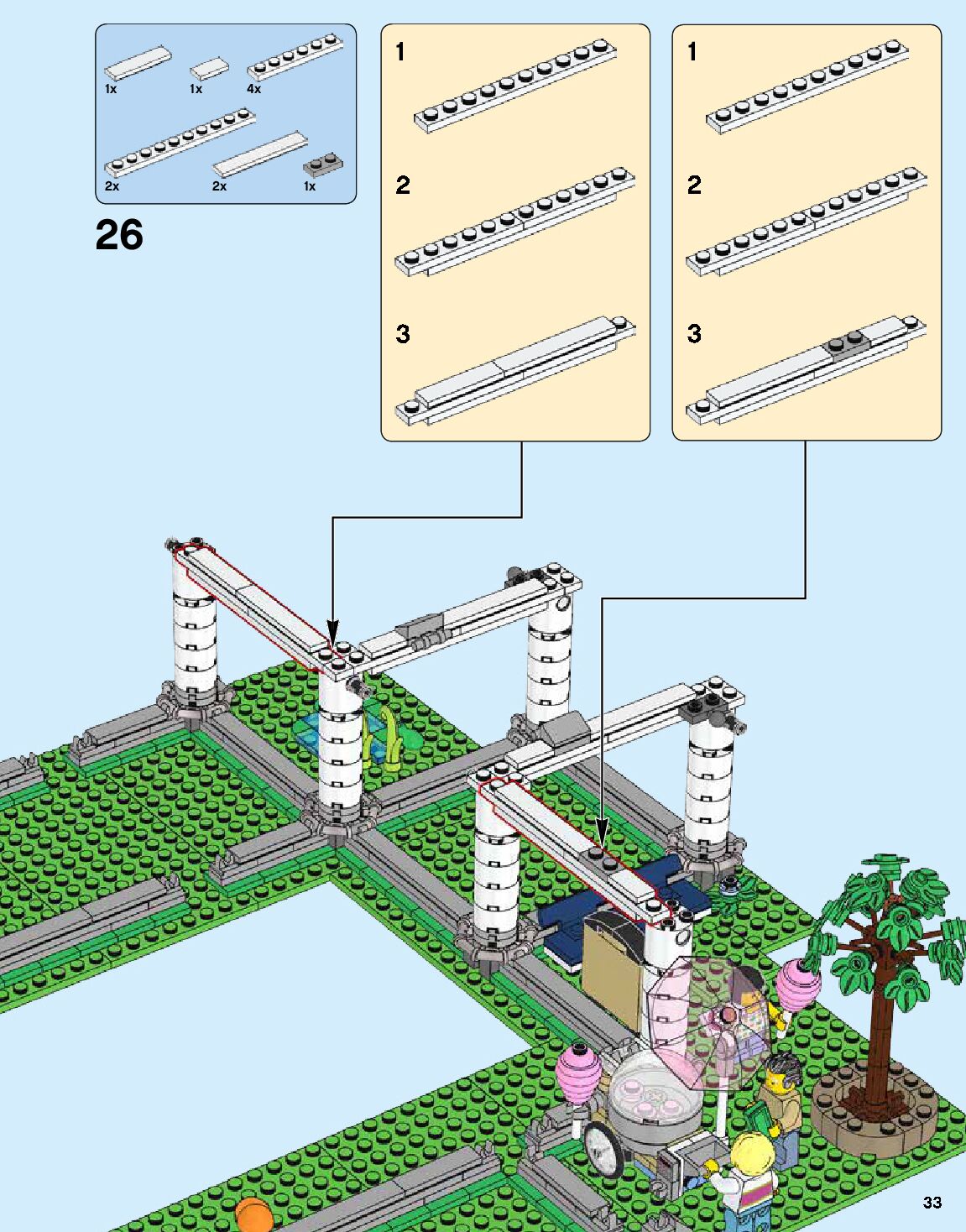 1x 1x 4x

2x 2x 1x

26

1

2

3

1

2

3

33