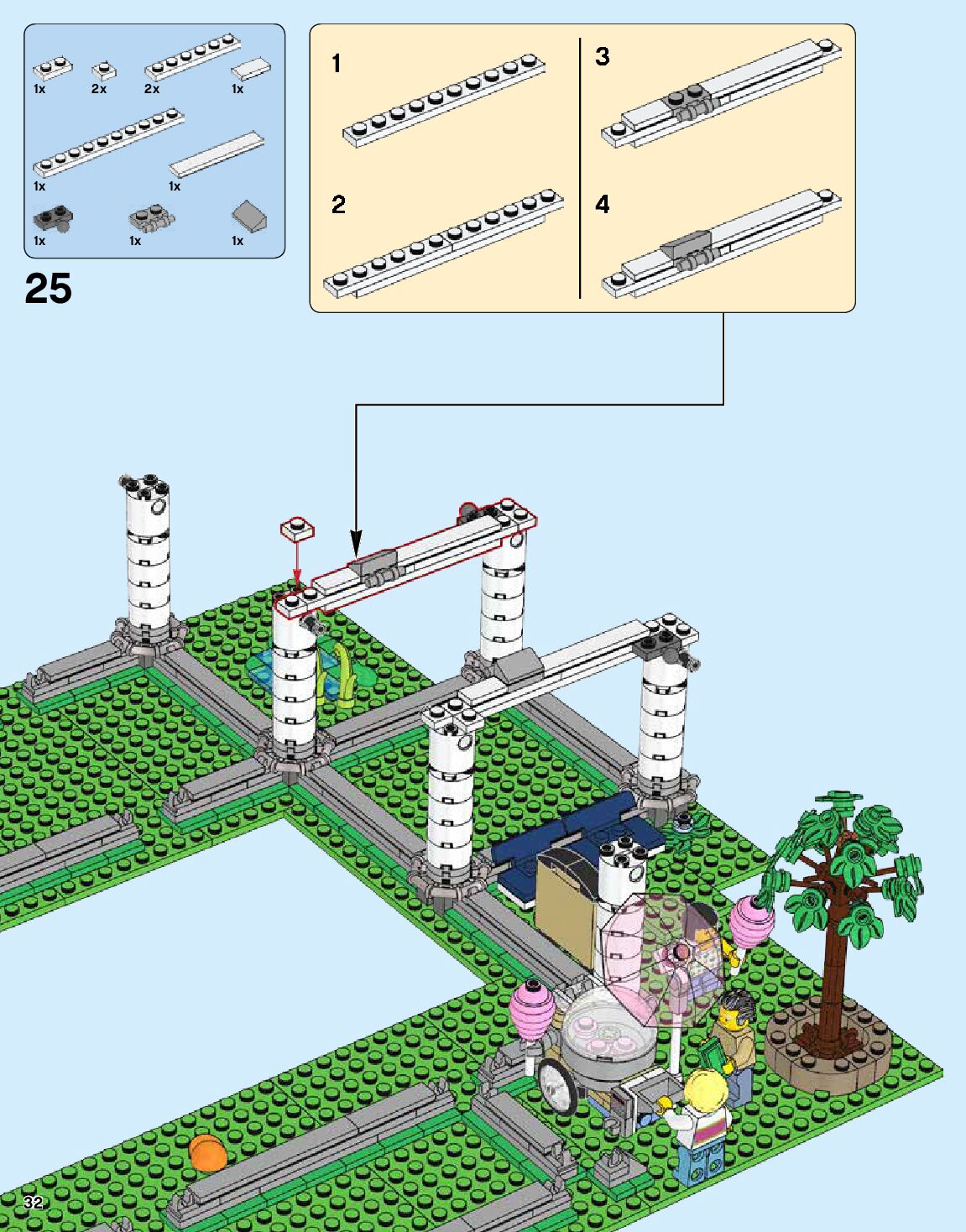 1x 2x 2x 1x

1x 1x

1x 1x 1x

25

1

2

3

4

32