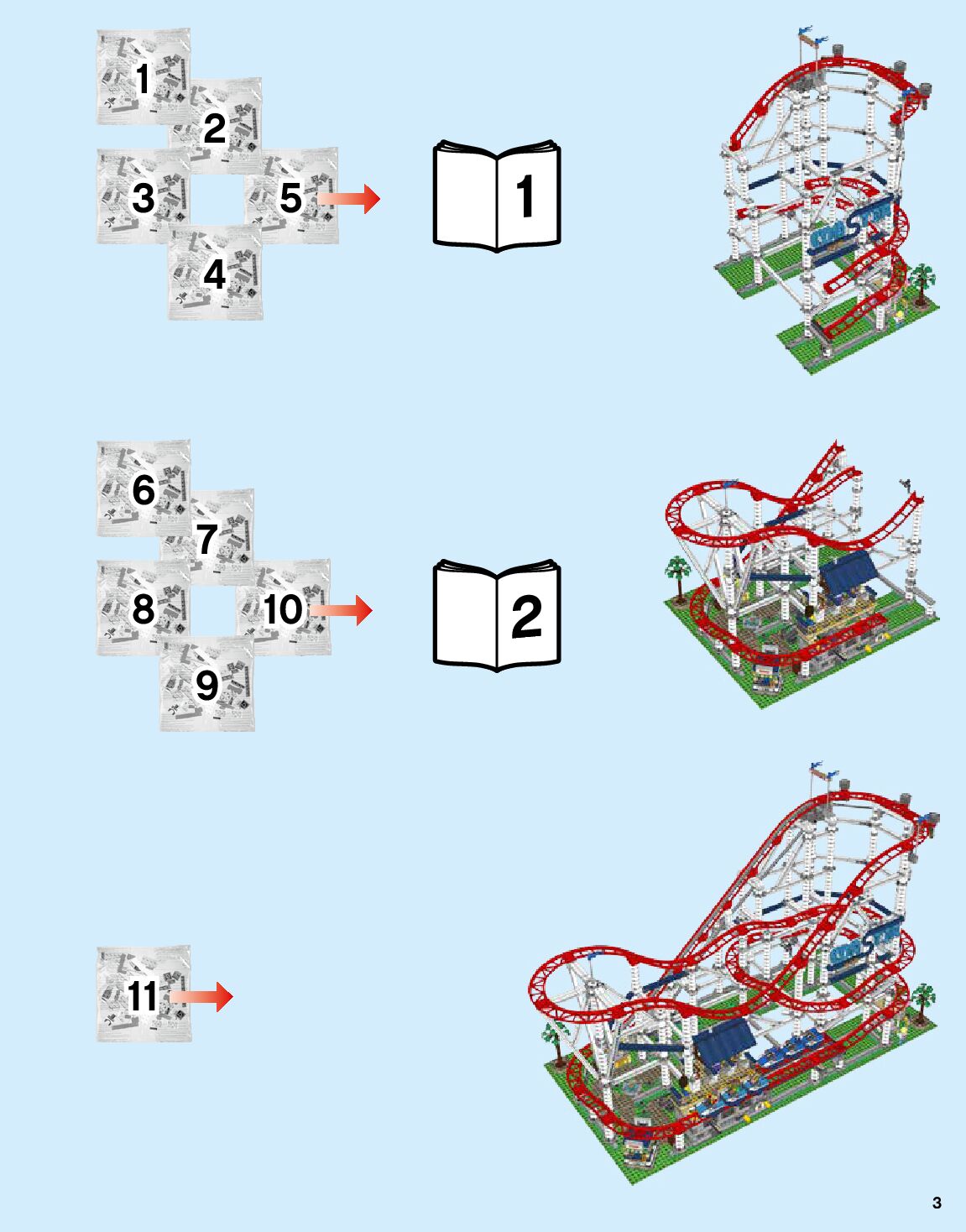 1
2
3
5
4

1

6
7
8
10
9

2

11

3