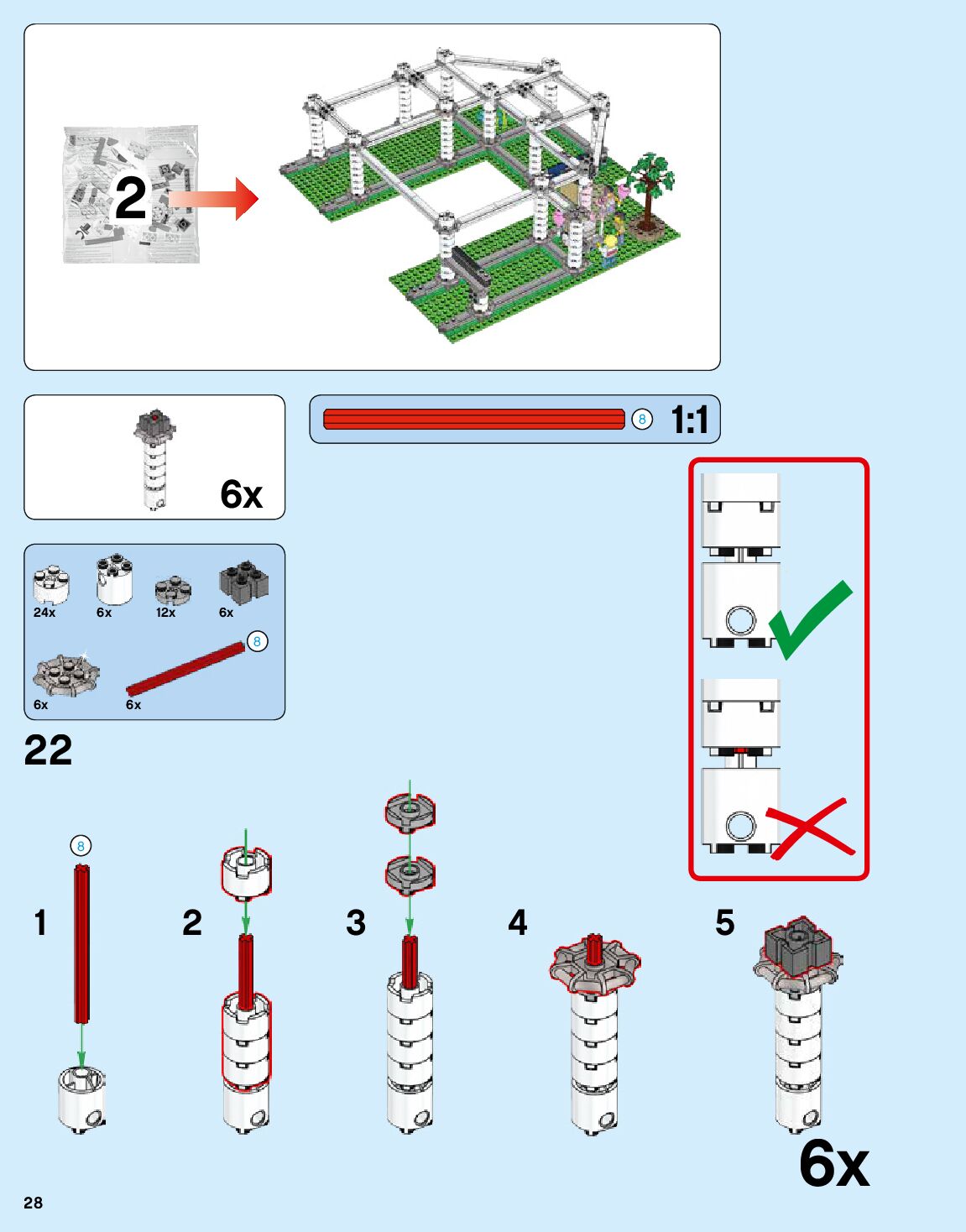 2

6x

8 1:1

24x 6x 12x 6x

8

6x 6x

22

8

1

2

3

4

5

6x

28