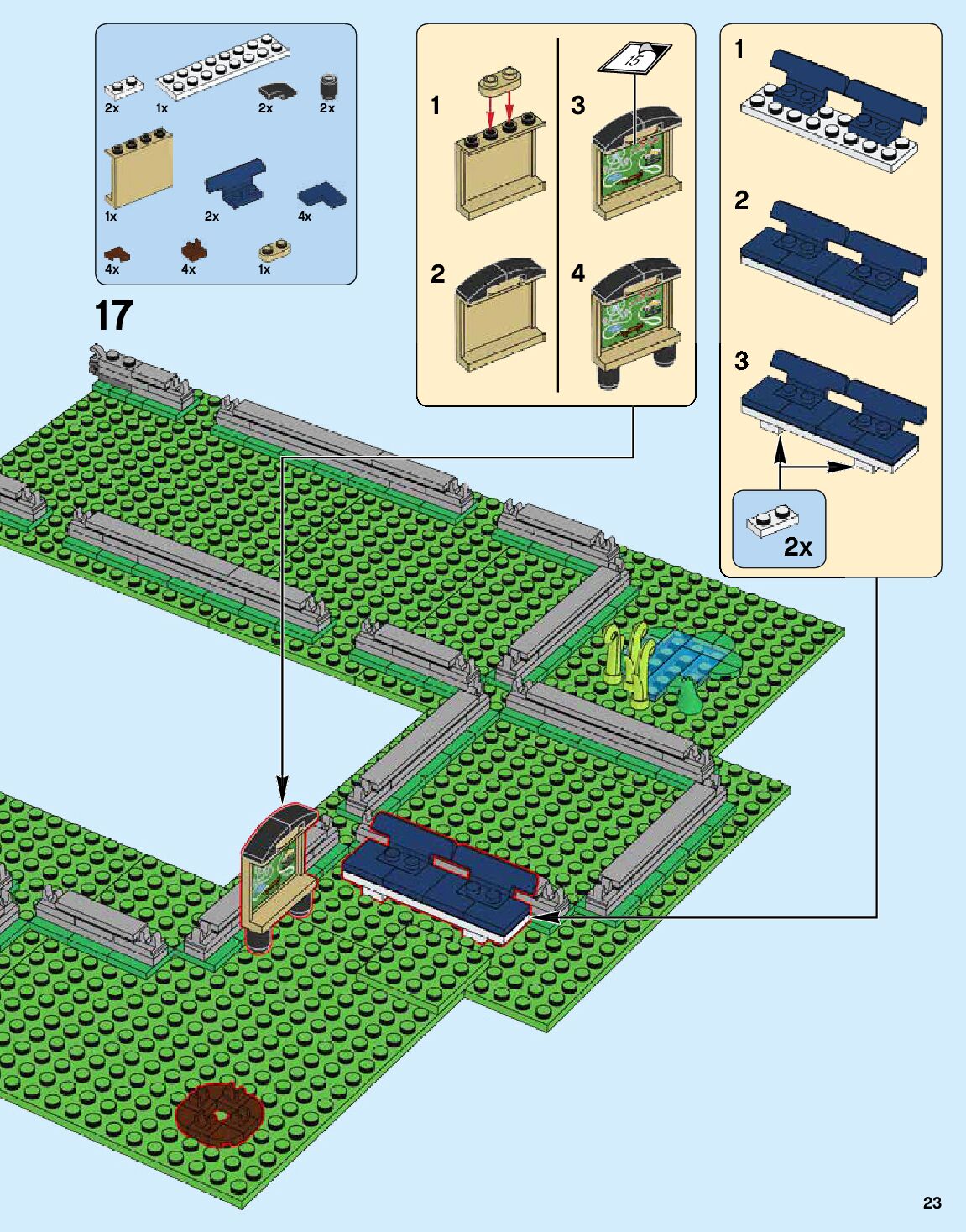 2x 1x 2x 2x
1x 2x 4x
4x 4x 1x

17

1
2
3
15
4

1
2
3
2x

23