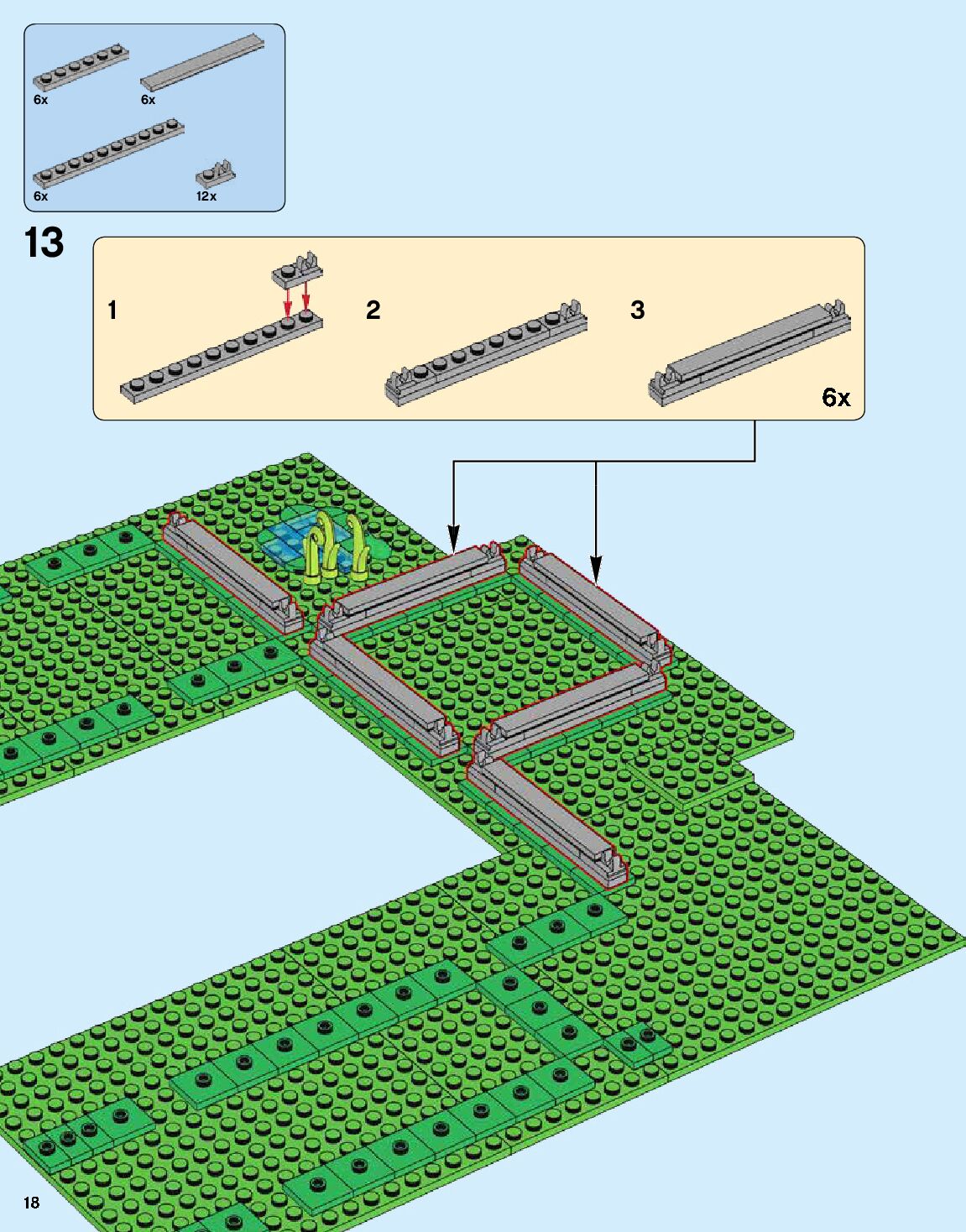 6x
6x
6x
12x

13

1

2

3

6x

18