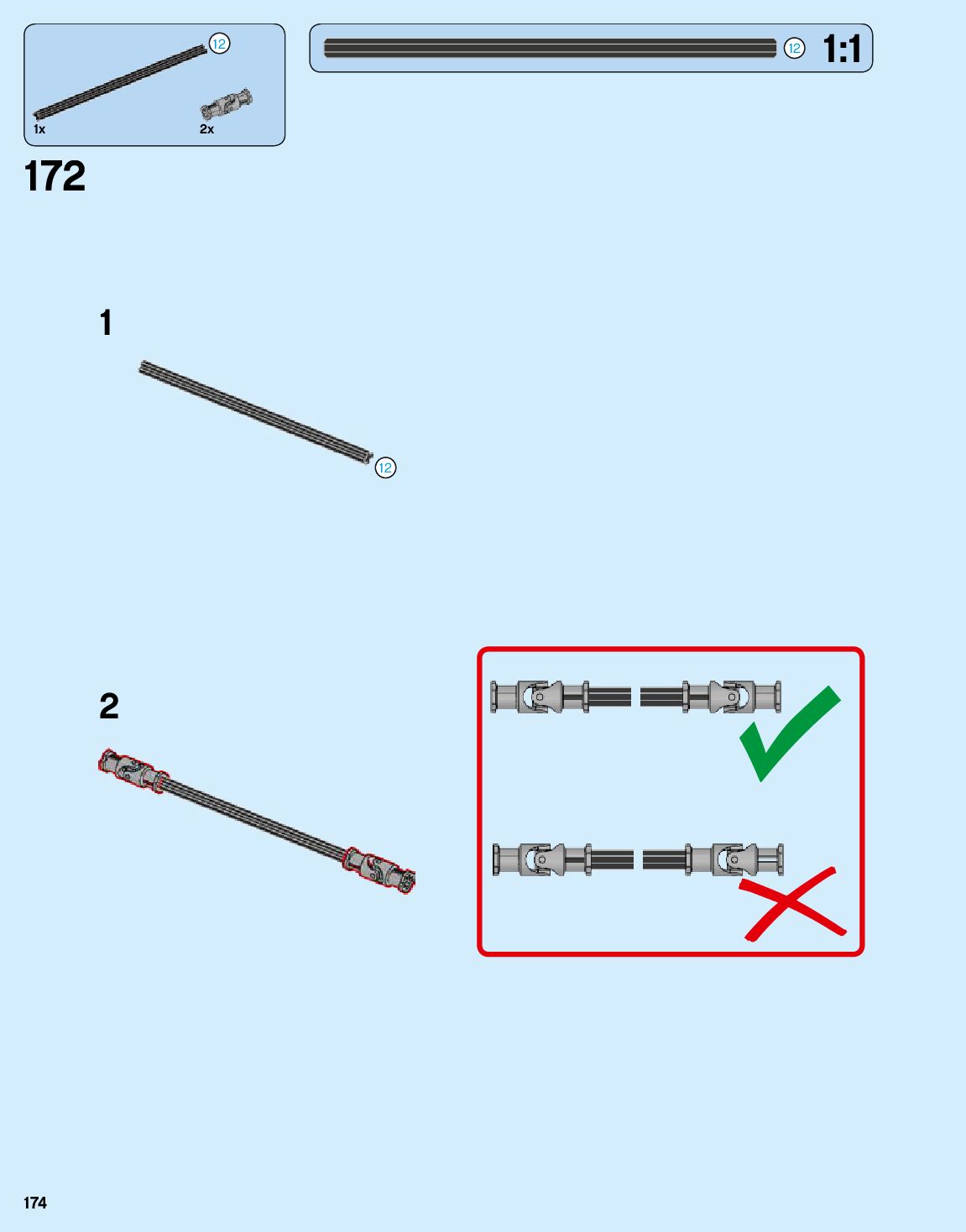 12
1x
2x

12
1:1

172

1

12

2

174