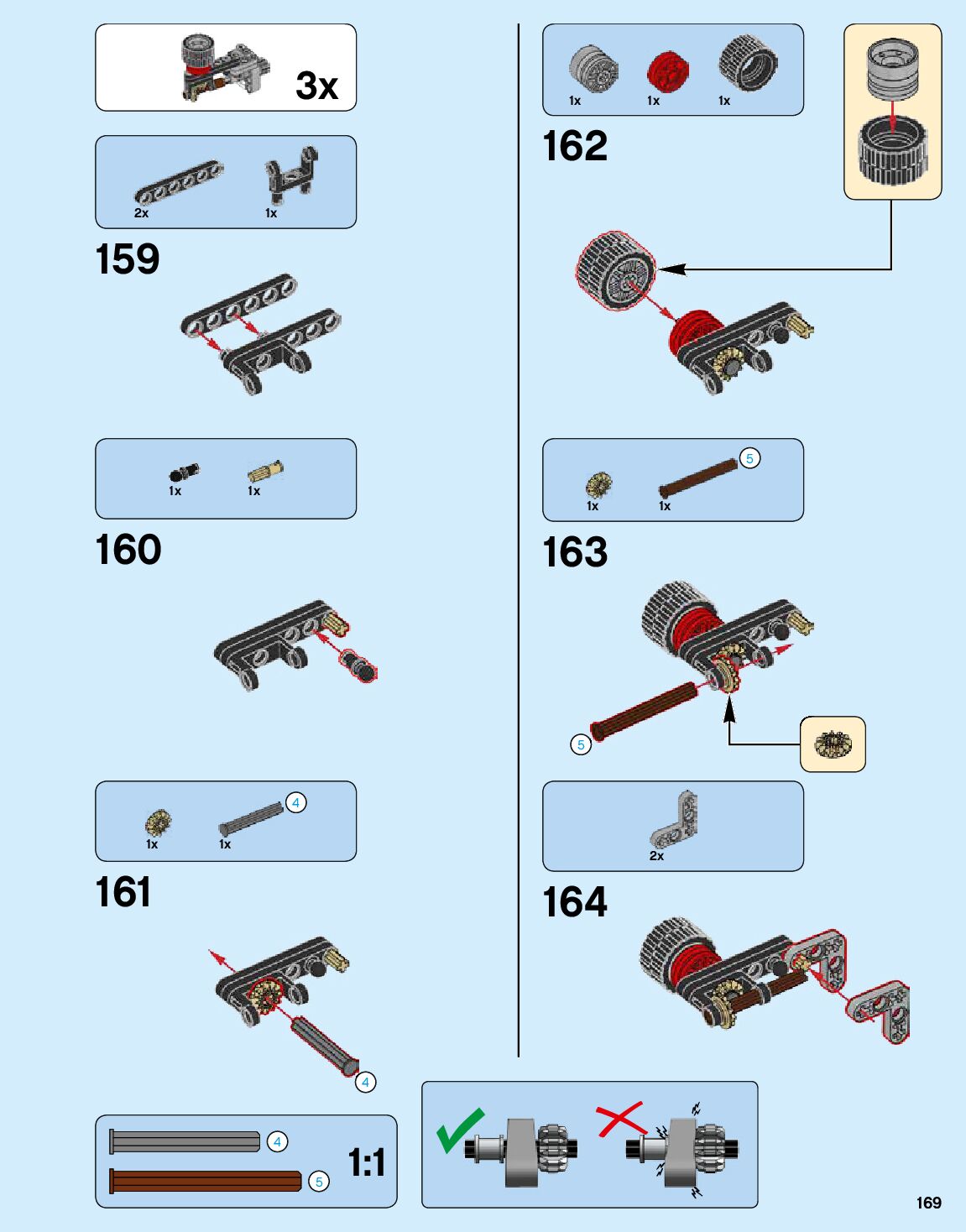 3x

2x 1x

159

1x 1x

160

1x 1x 4

161

4

4

5

1:1

1x 1x 1x

162

1x 1x 5

163

5

2x

164

169