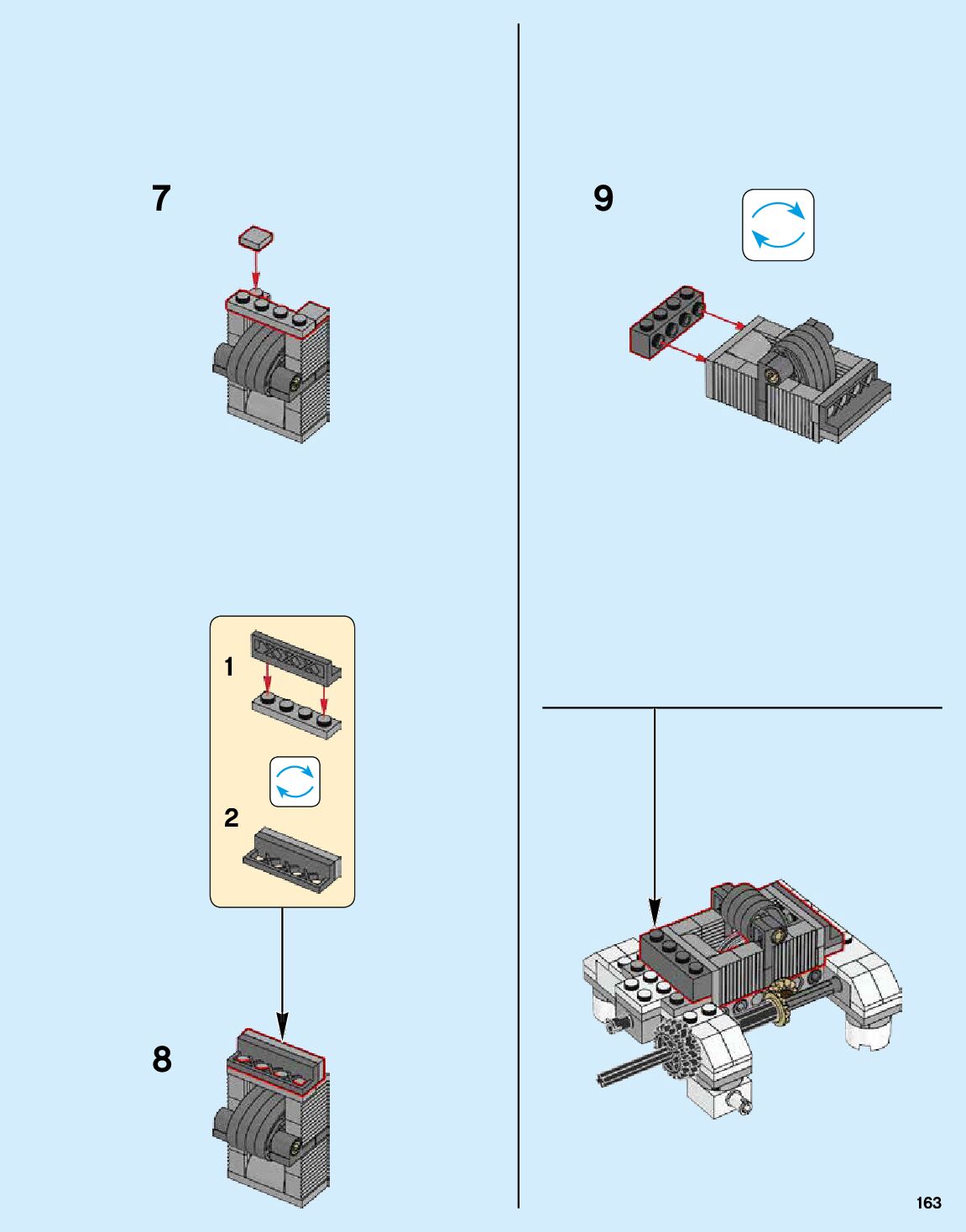 7

1

2

8

9

163