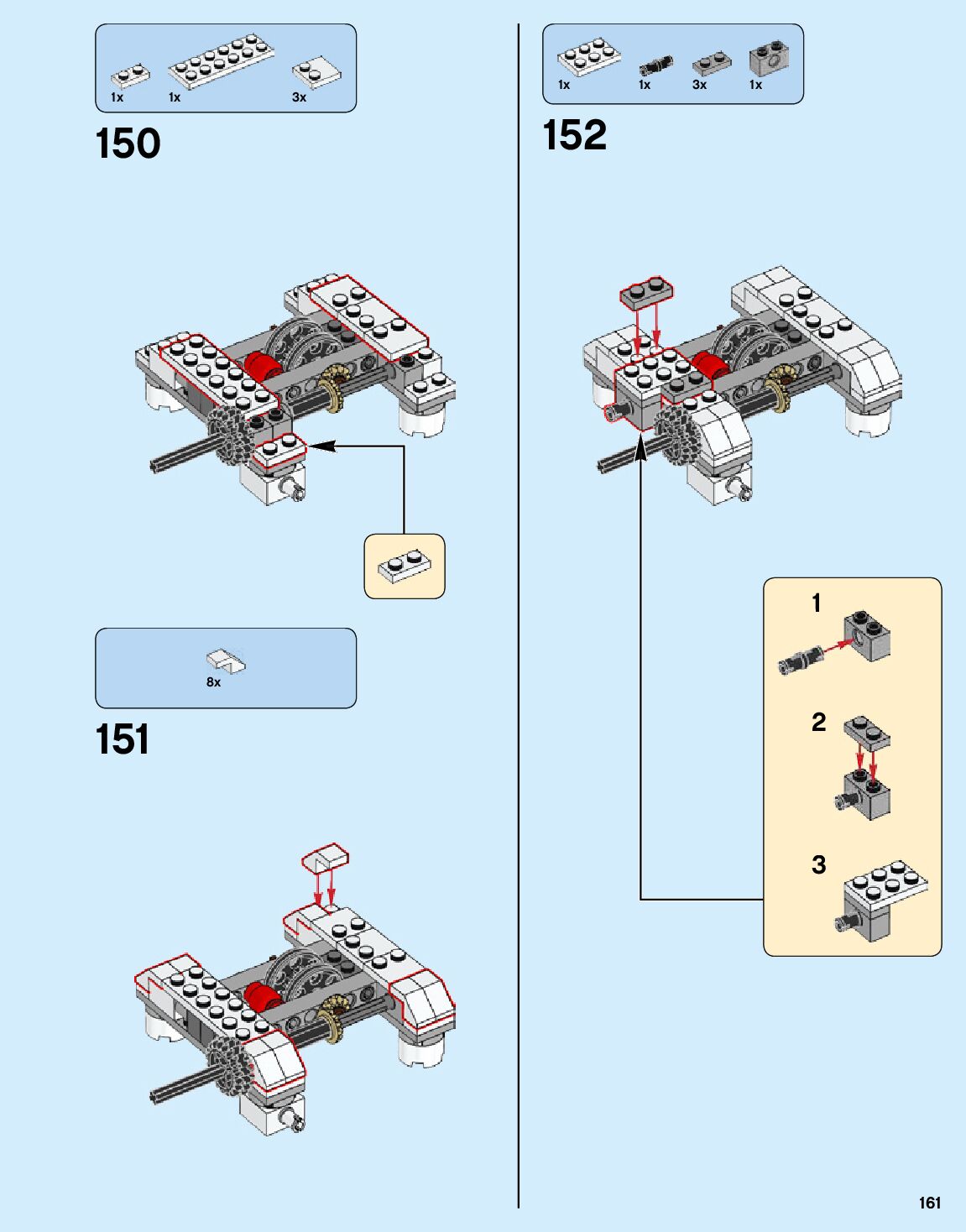 1x 1x 3x

150

8x

151

1x 1x 3x 1x

152

1

2

3

161