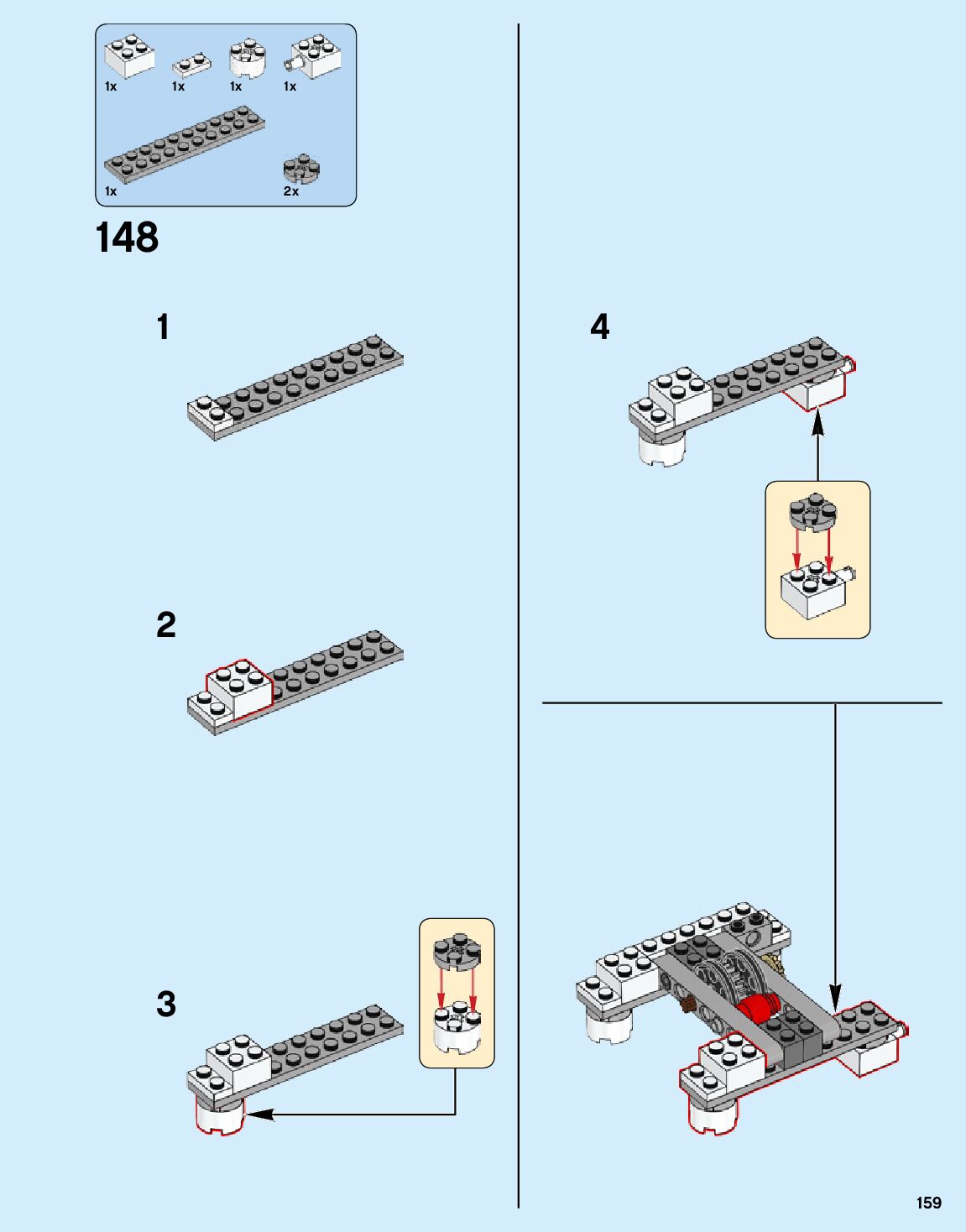 1x 1x 1x 1x

1x 2x

148

1

2

3

4

159