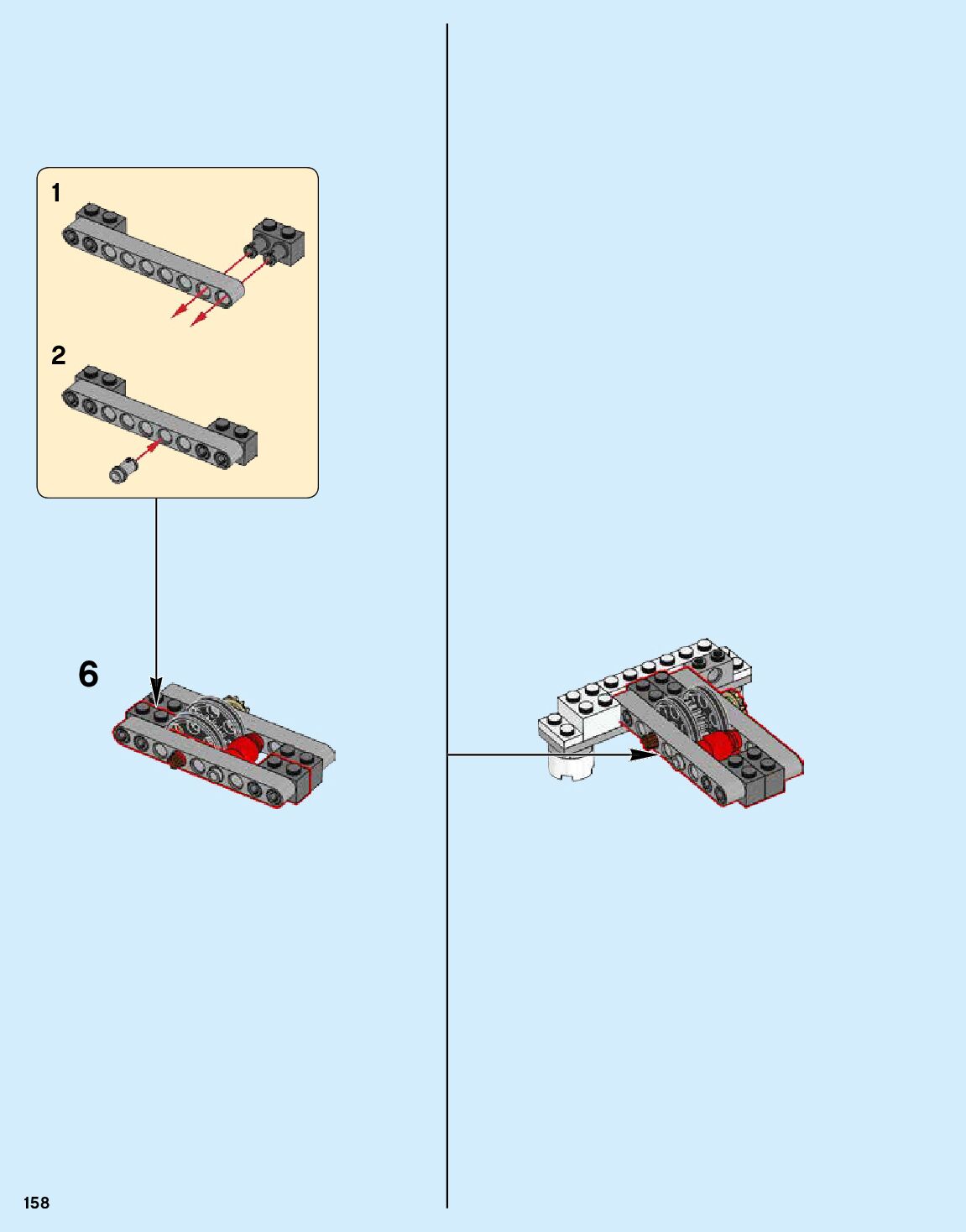 1

2

6

158