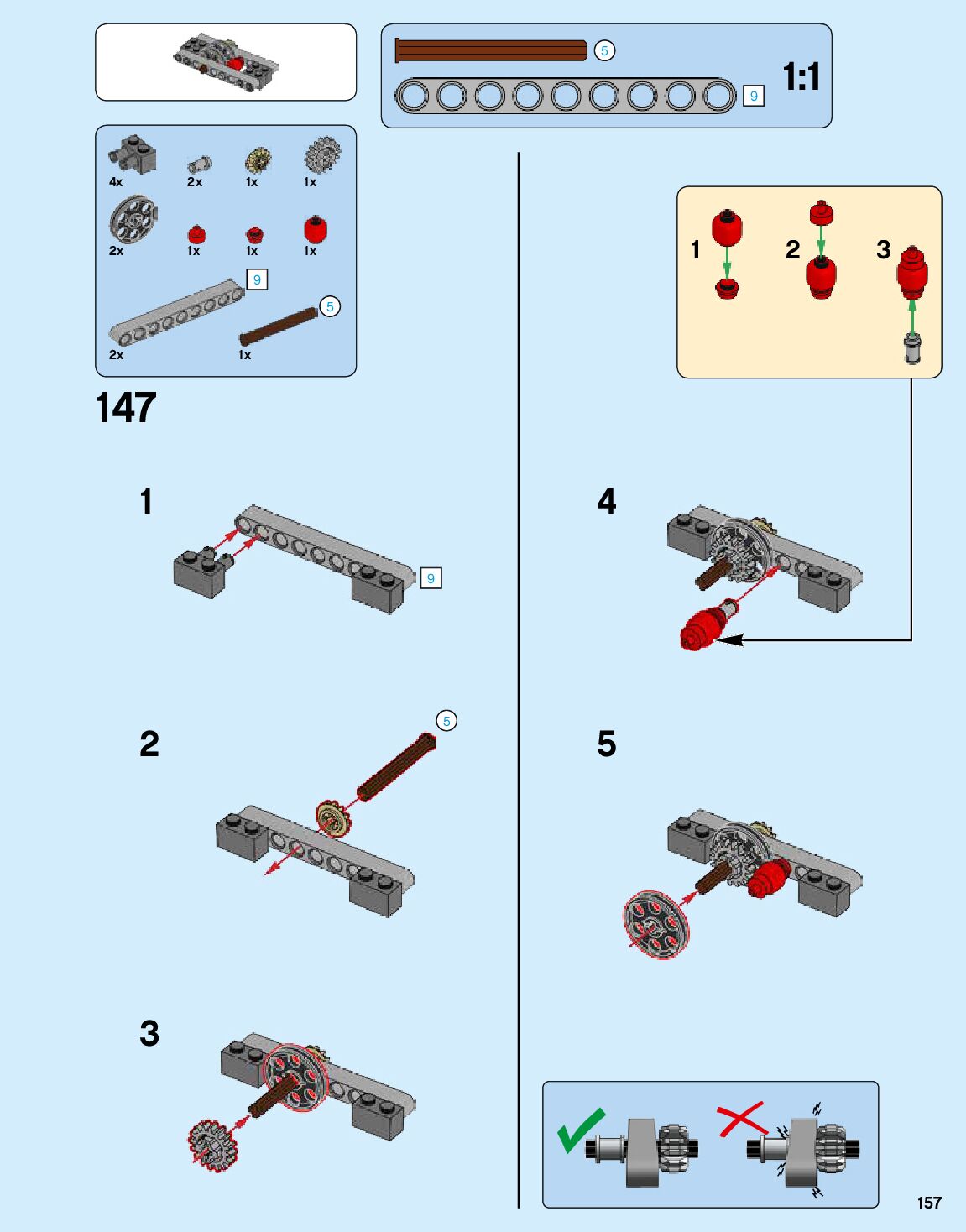 5
9
1:1

4x 2x 1x 1x
2x 1x 1x 1x
9
5
2x 1x

147

1
9

2
5

3

1 2 3

4

5

157