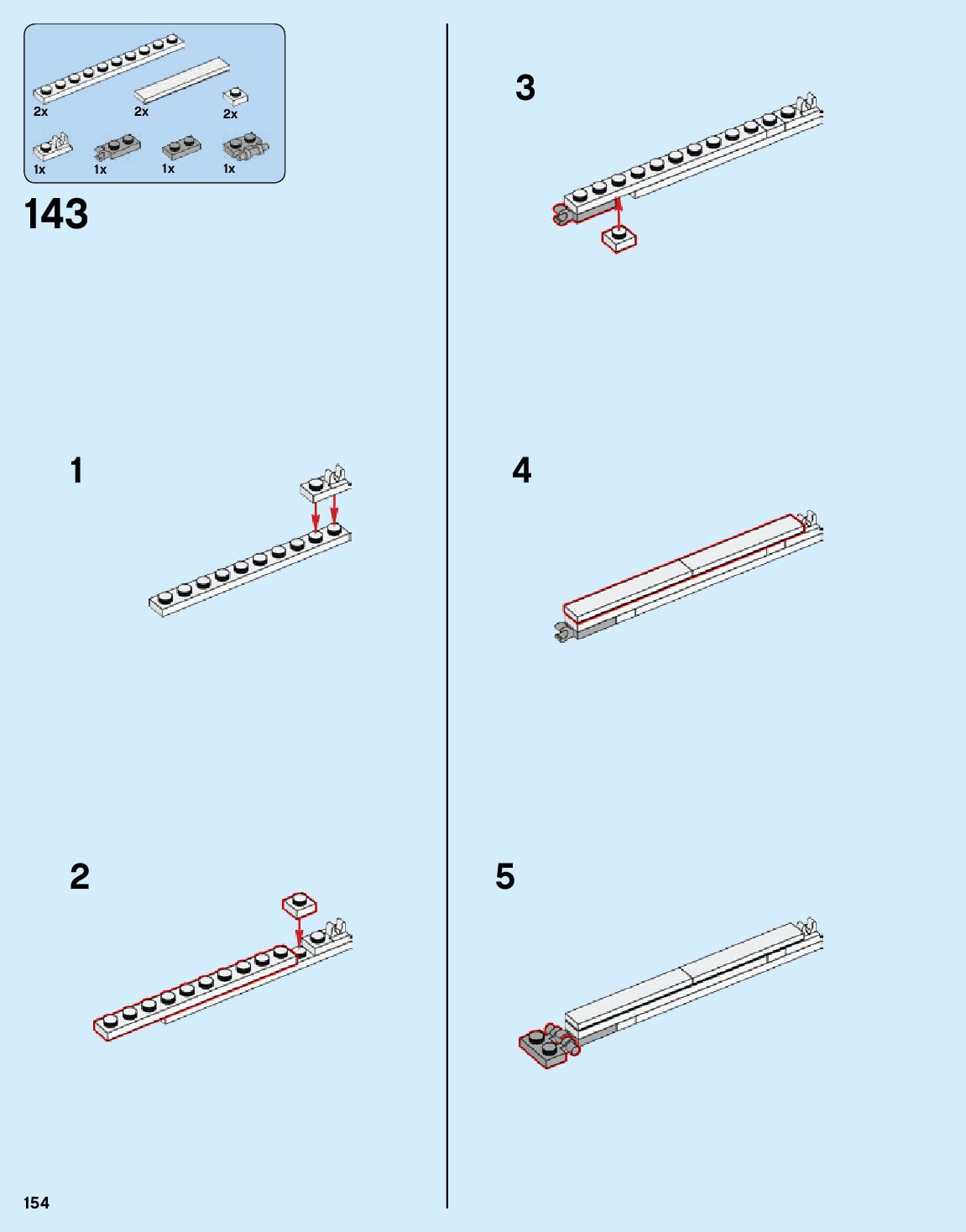 2x
2x
2x
1x
1x
1x
1x

143

1

2

3

4

5

154