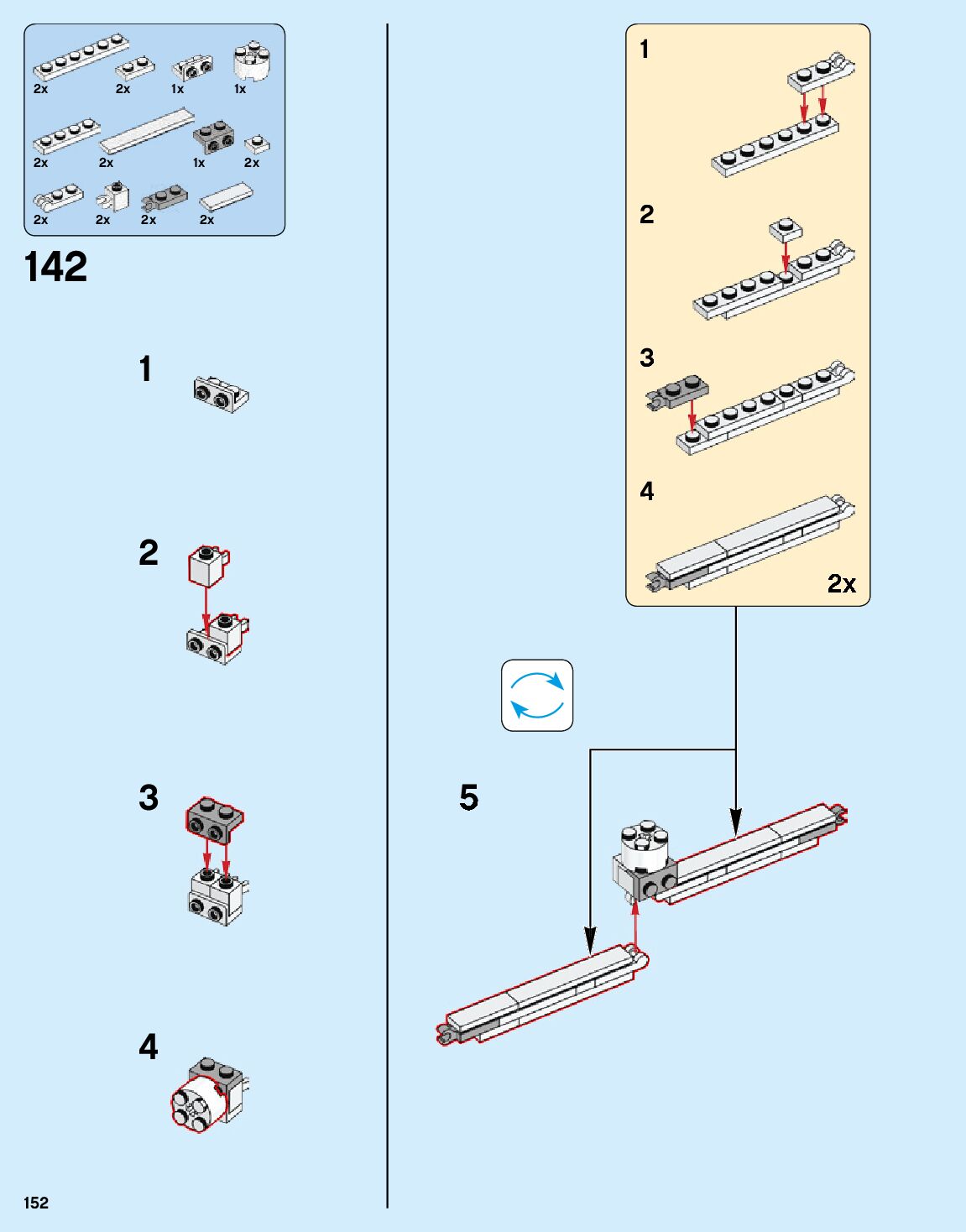 2x 2x 1x 1x
2x 2x 1x 2x
2x 2x 2x 2x

142

1

2

3

4

1

2

3

4

2x

5

152