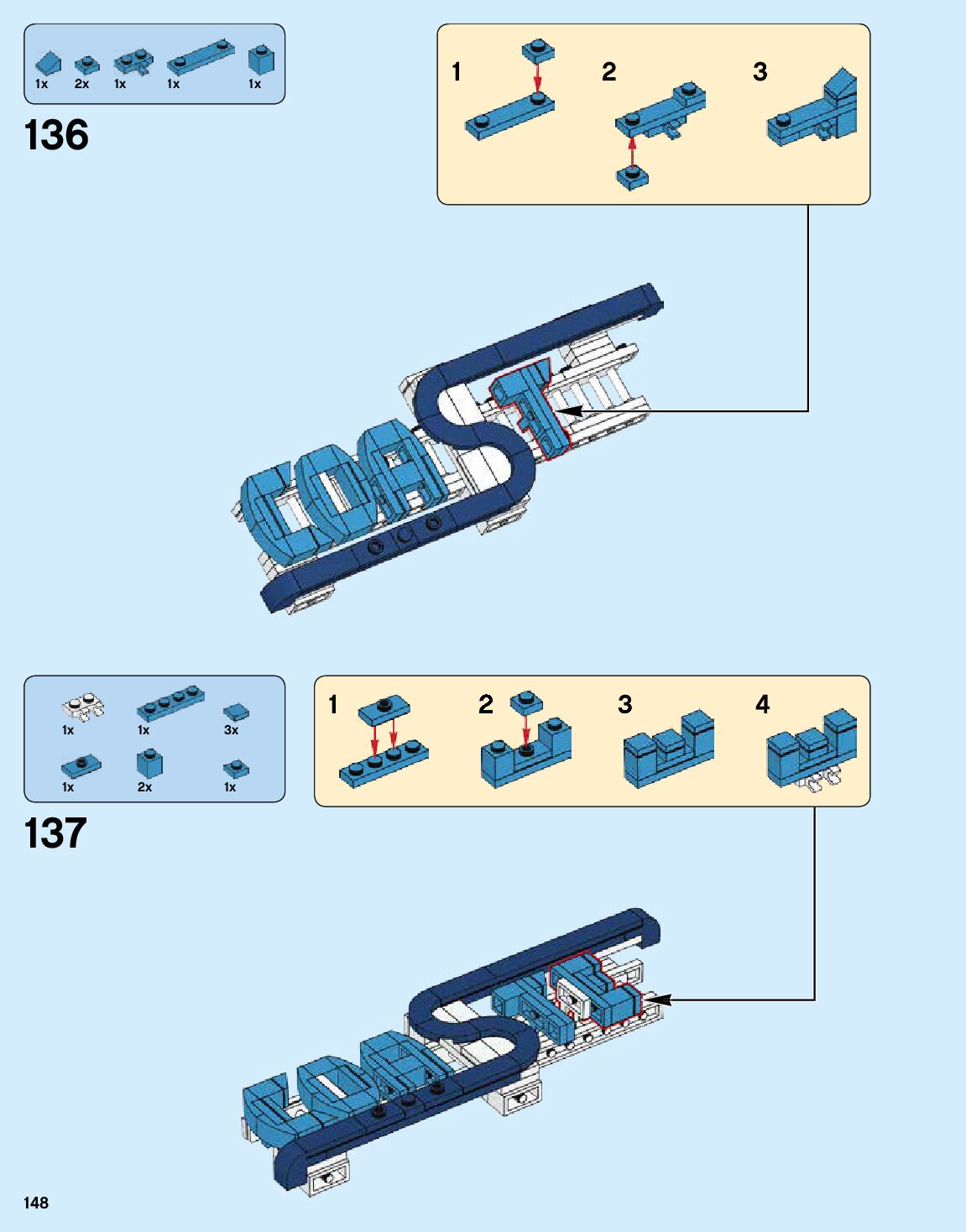 1x 2x 1x 1x 1x

136

1 2 3

1x 1x 3x

1x 2x 1x

137

1 2 3 4

148