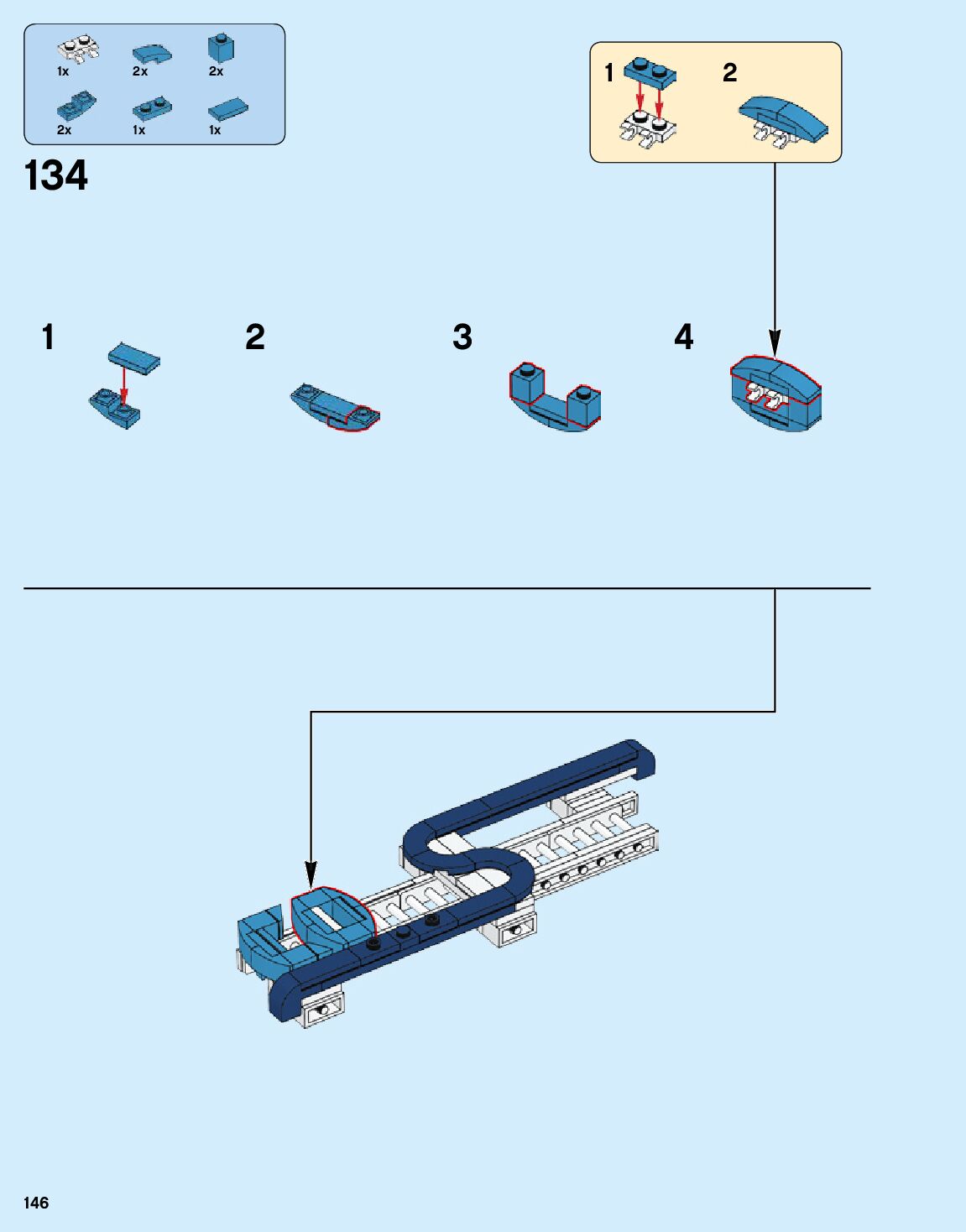 1x 2x 2x
2x 1x 1x

134

1 2

1 2 3 4

146