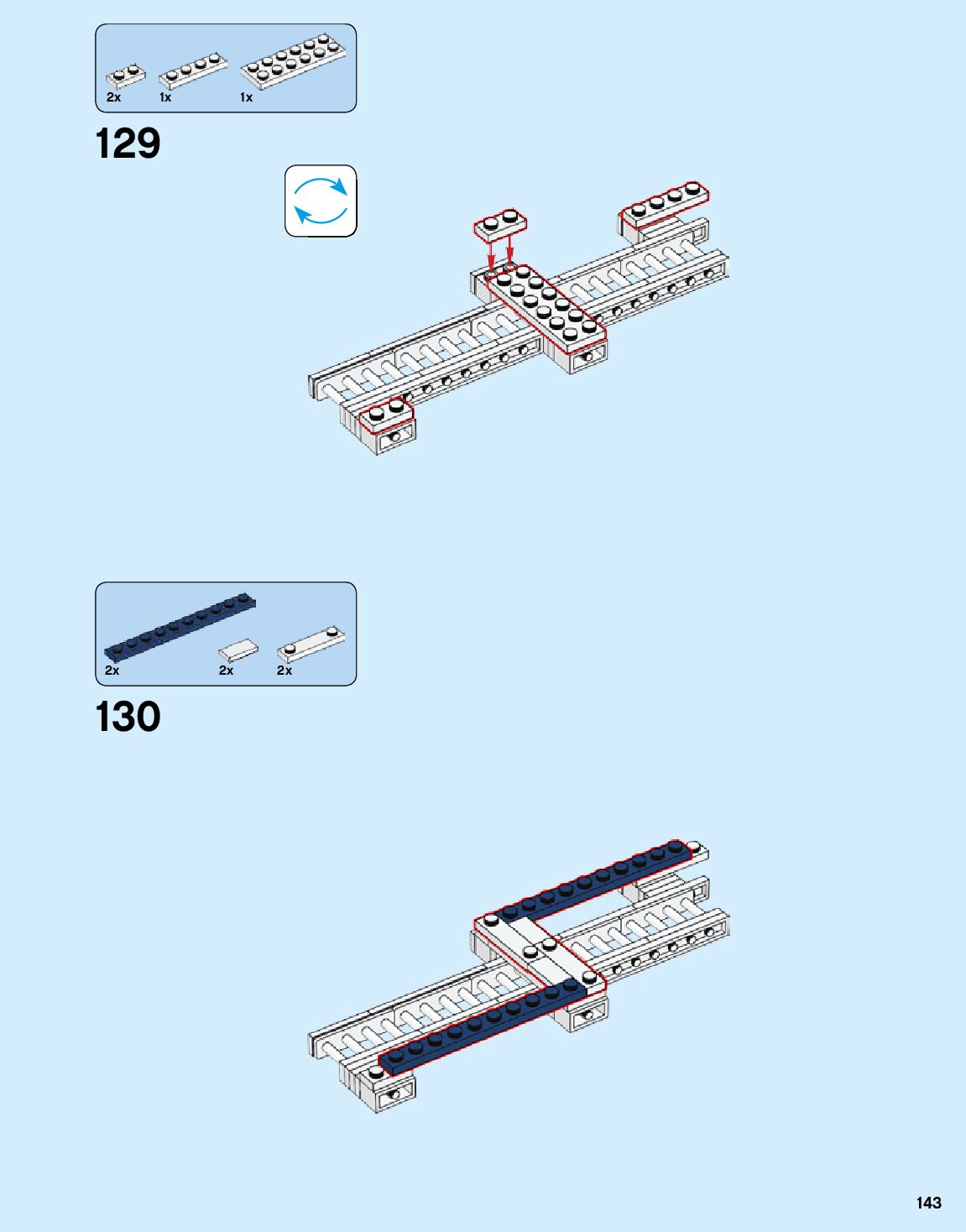 2x 1x 1x

129

2x 2x 2x

130

143