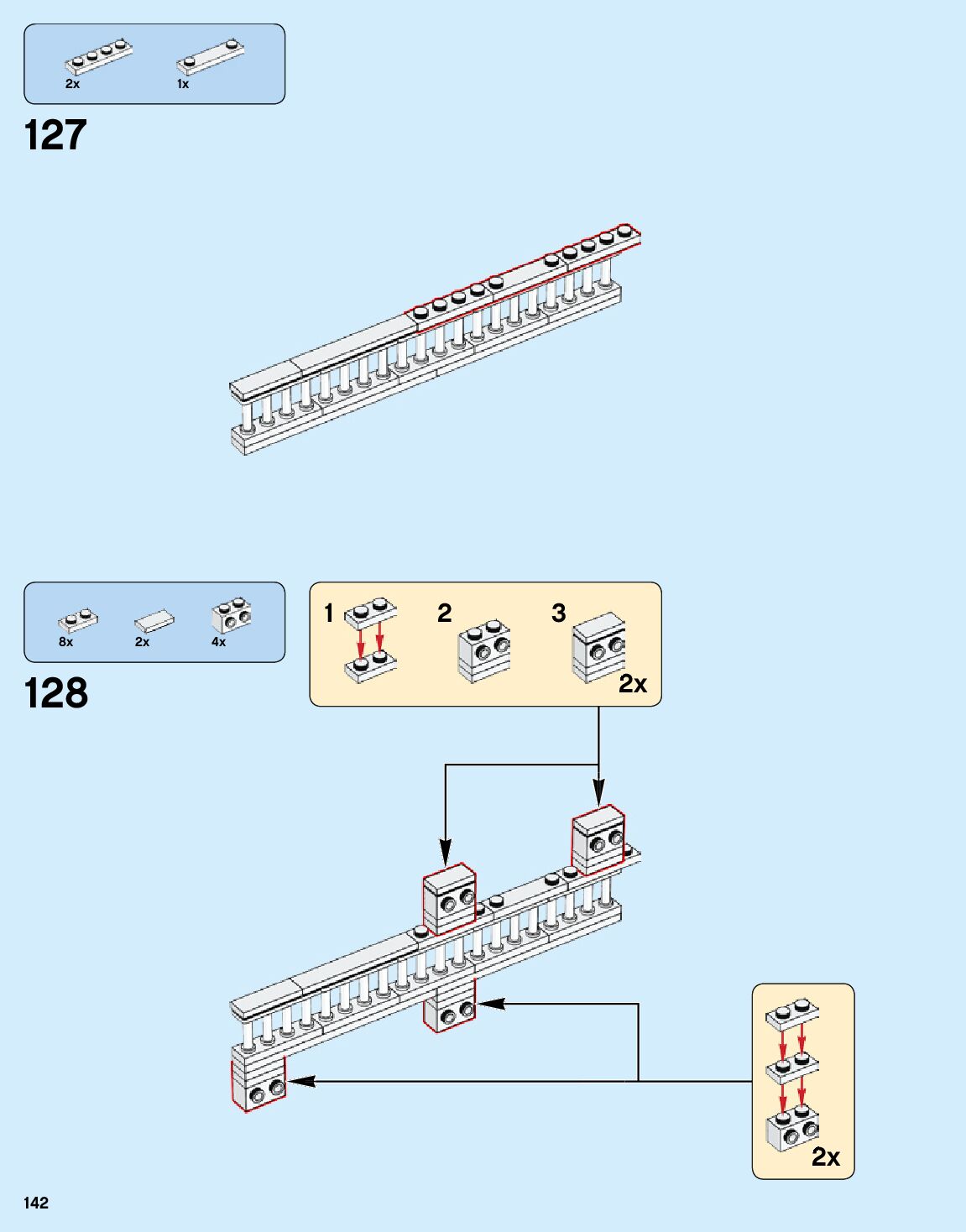 2x 1x

127

8x 2x 4x

128

1 2 3

2x

2x

142