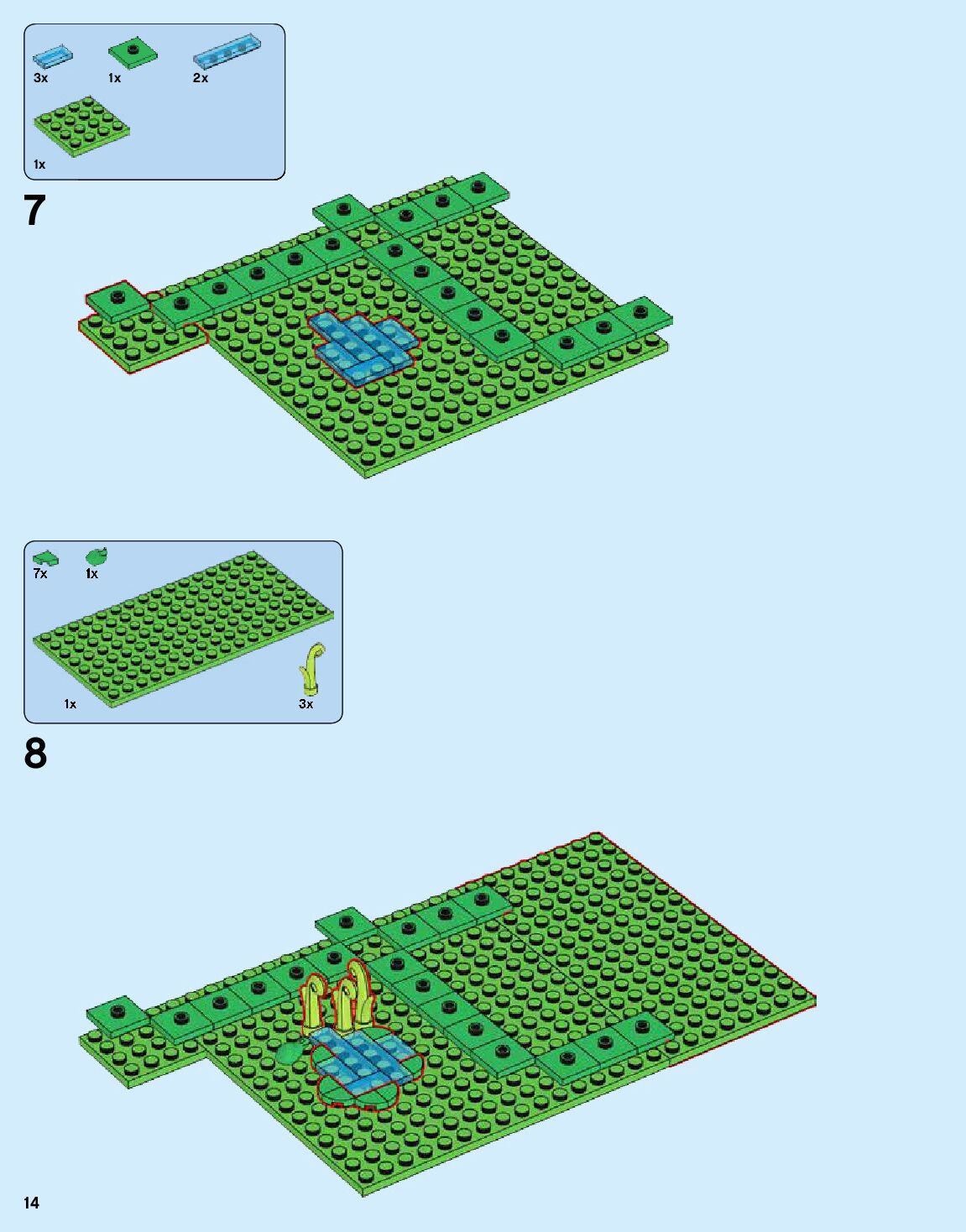 3x 1x 2x

1x

7

7x 1x

1x 3x

8

14