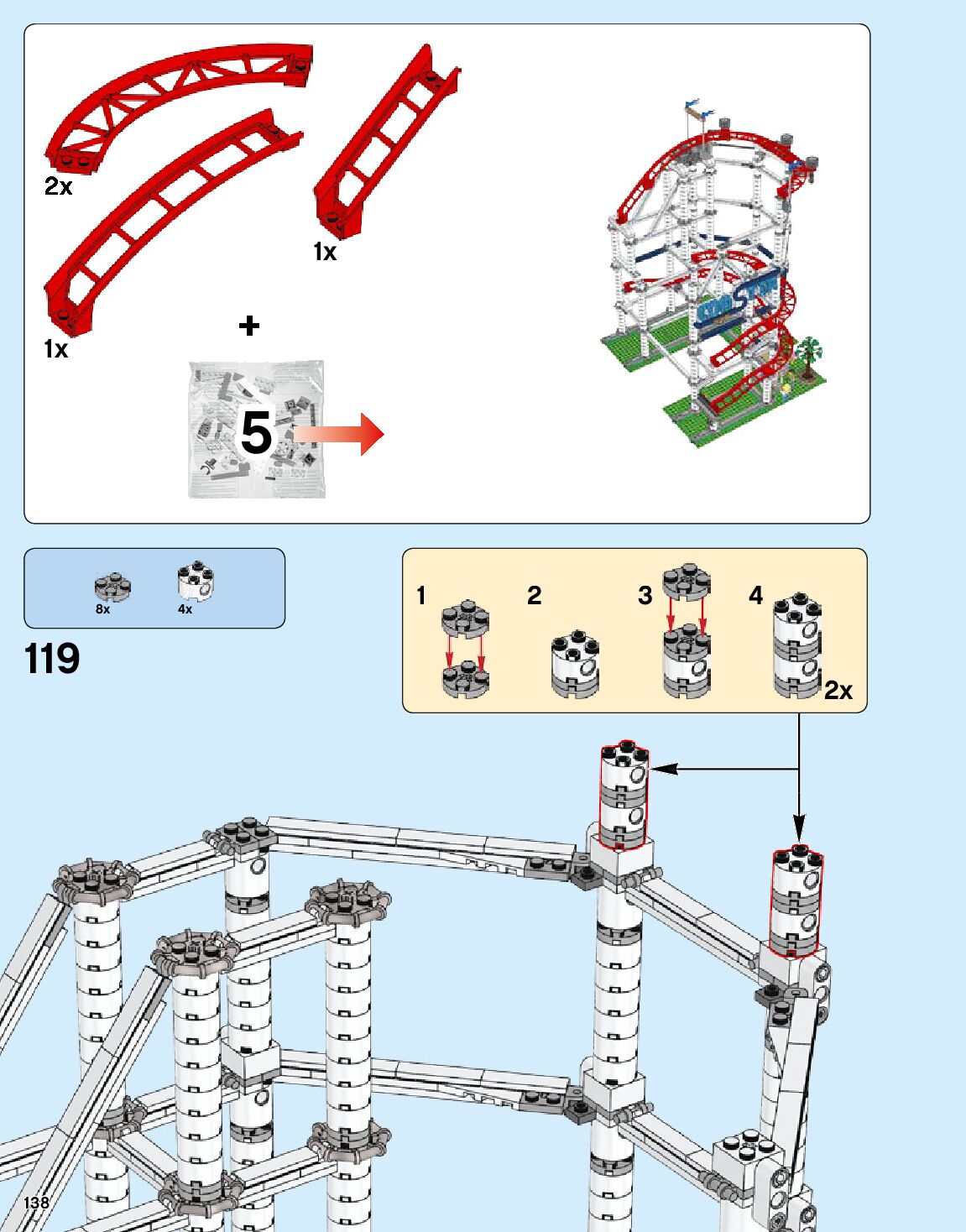 2x

1x

1x

+

5

8x 4x

119

1 2 3 4

2x

138