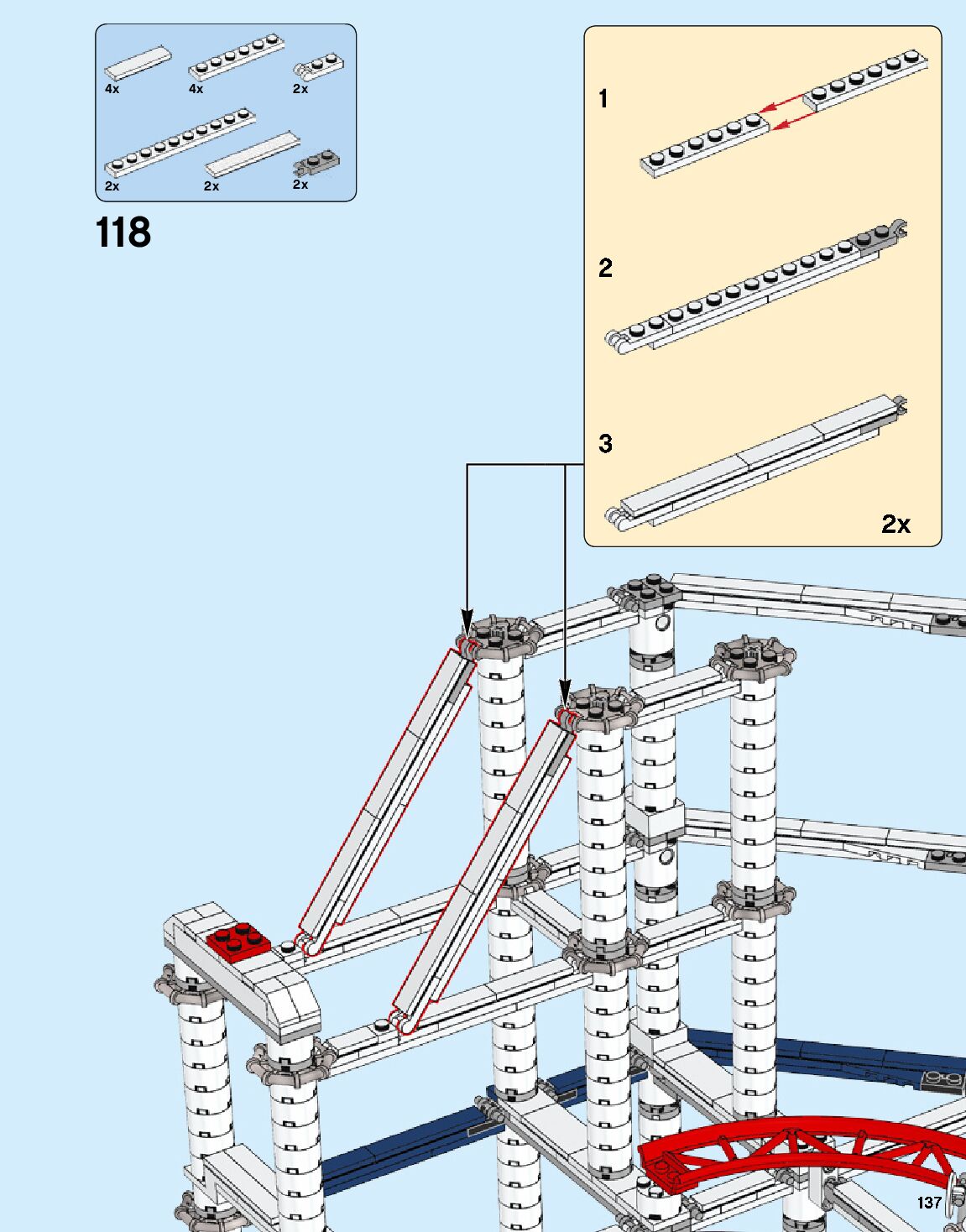 4x
4x
2x
2x
2x
2x

118

1

2

3

2x

137