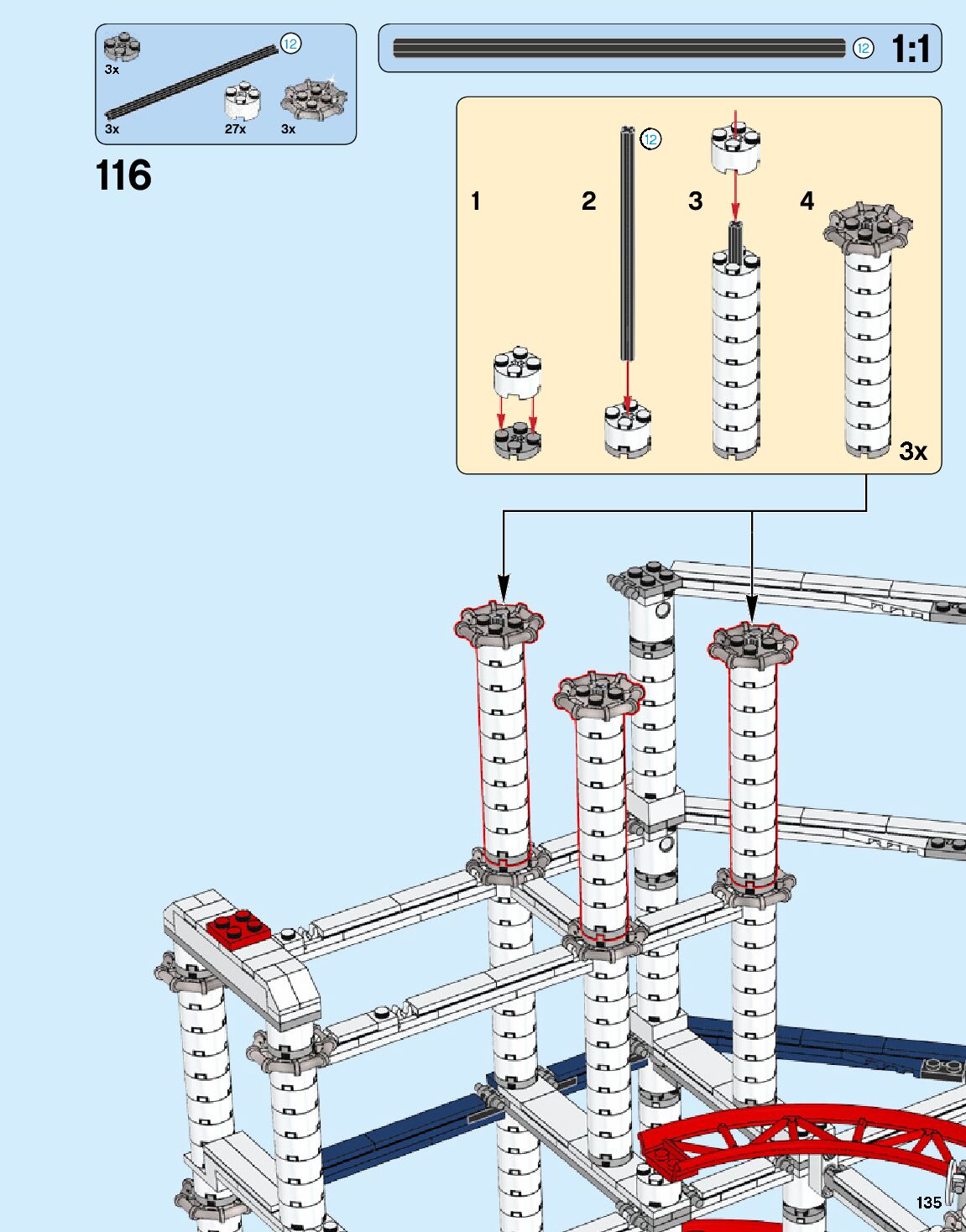 3x
12
3x
27x
3x

12
1:1

116

1
2
12
3
4
3x

135