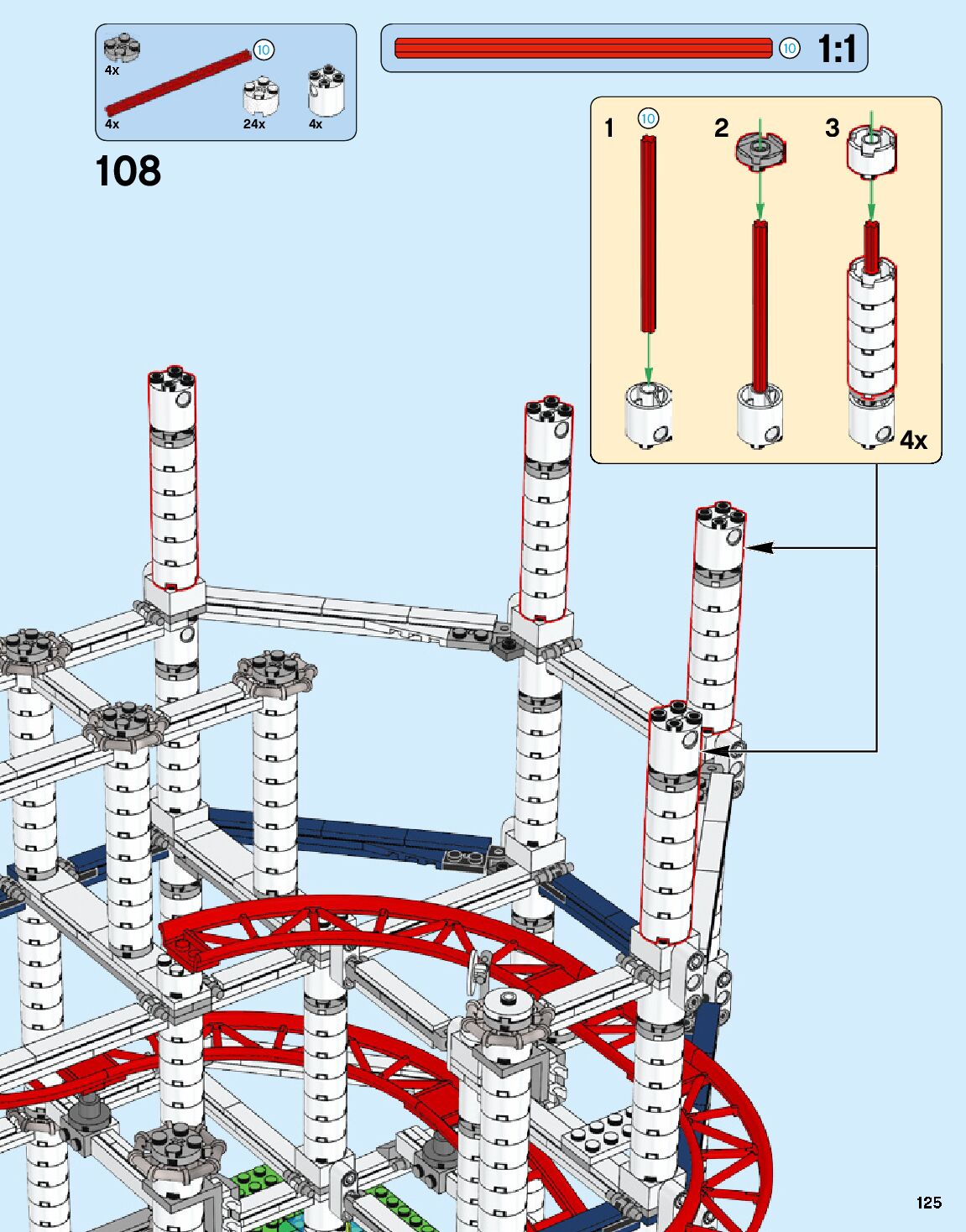 4x
10
4x
24x
4x

10 1:1

108

1 10
2
3
4x

125