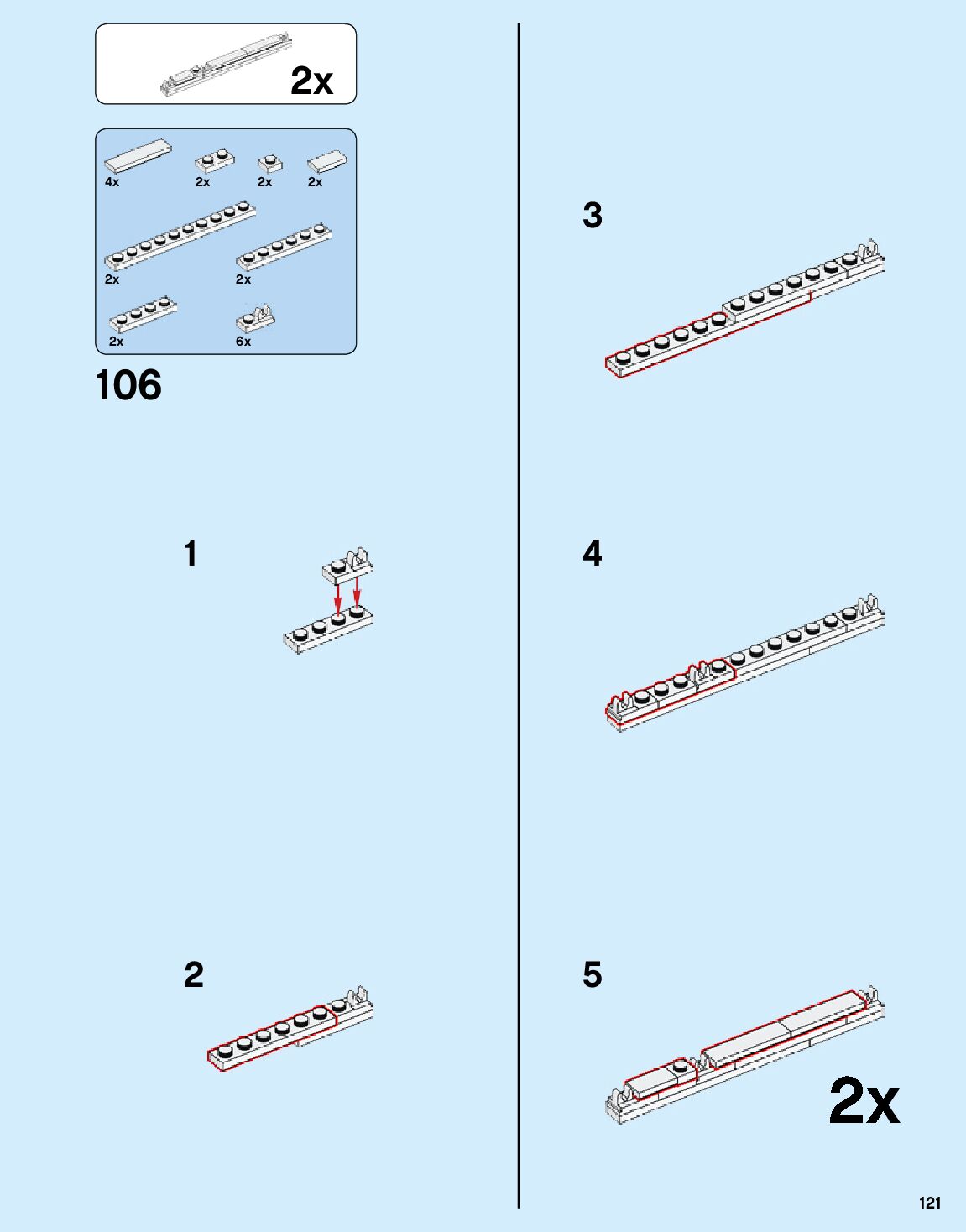 2x

4x
2x
2x
2x
2x
2x
2x
6x

106

1

2

3

4

5

2x

121