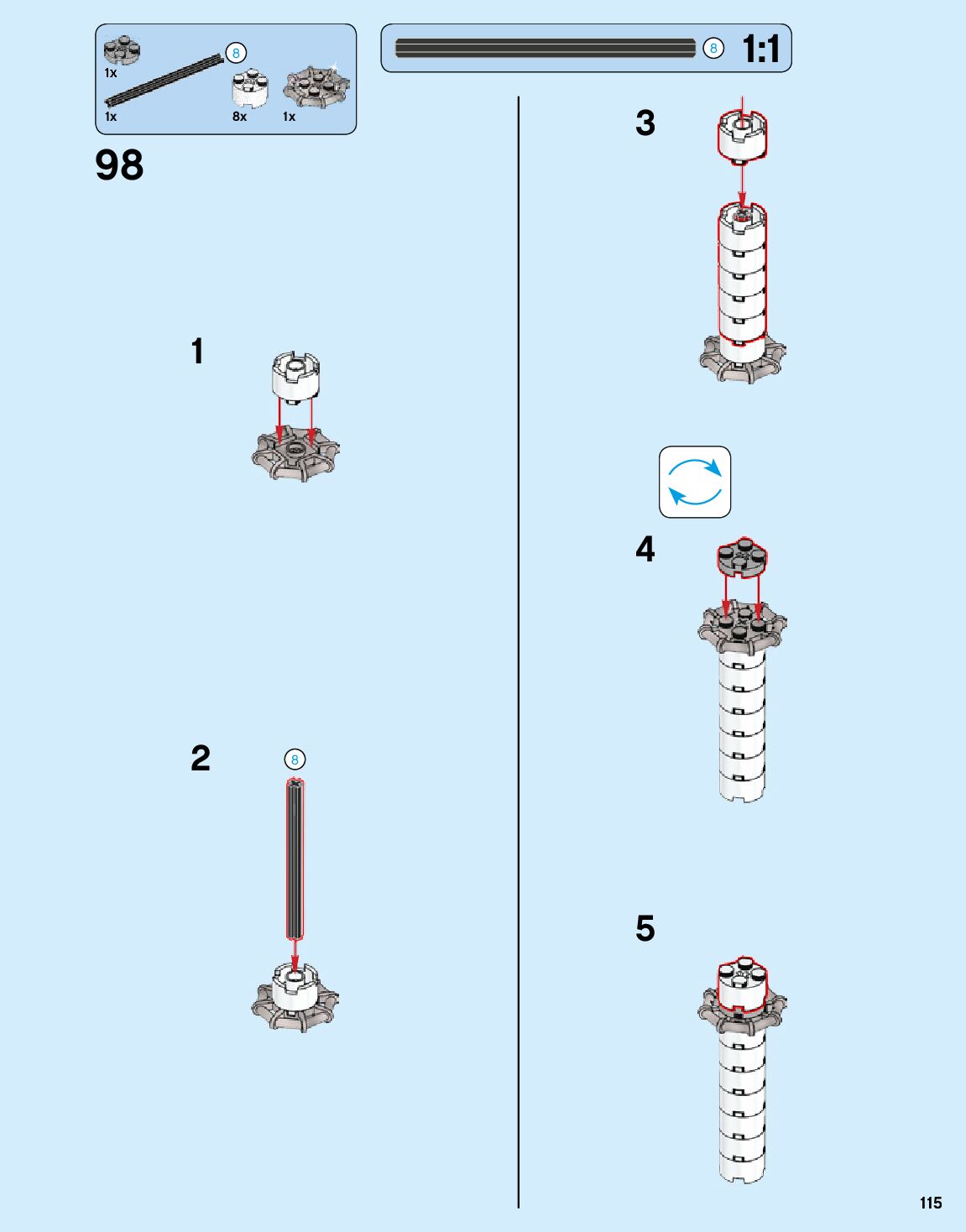 1x
8
1x
8x
1x

8 1:1

98

1

2
8

3

4

5

115