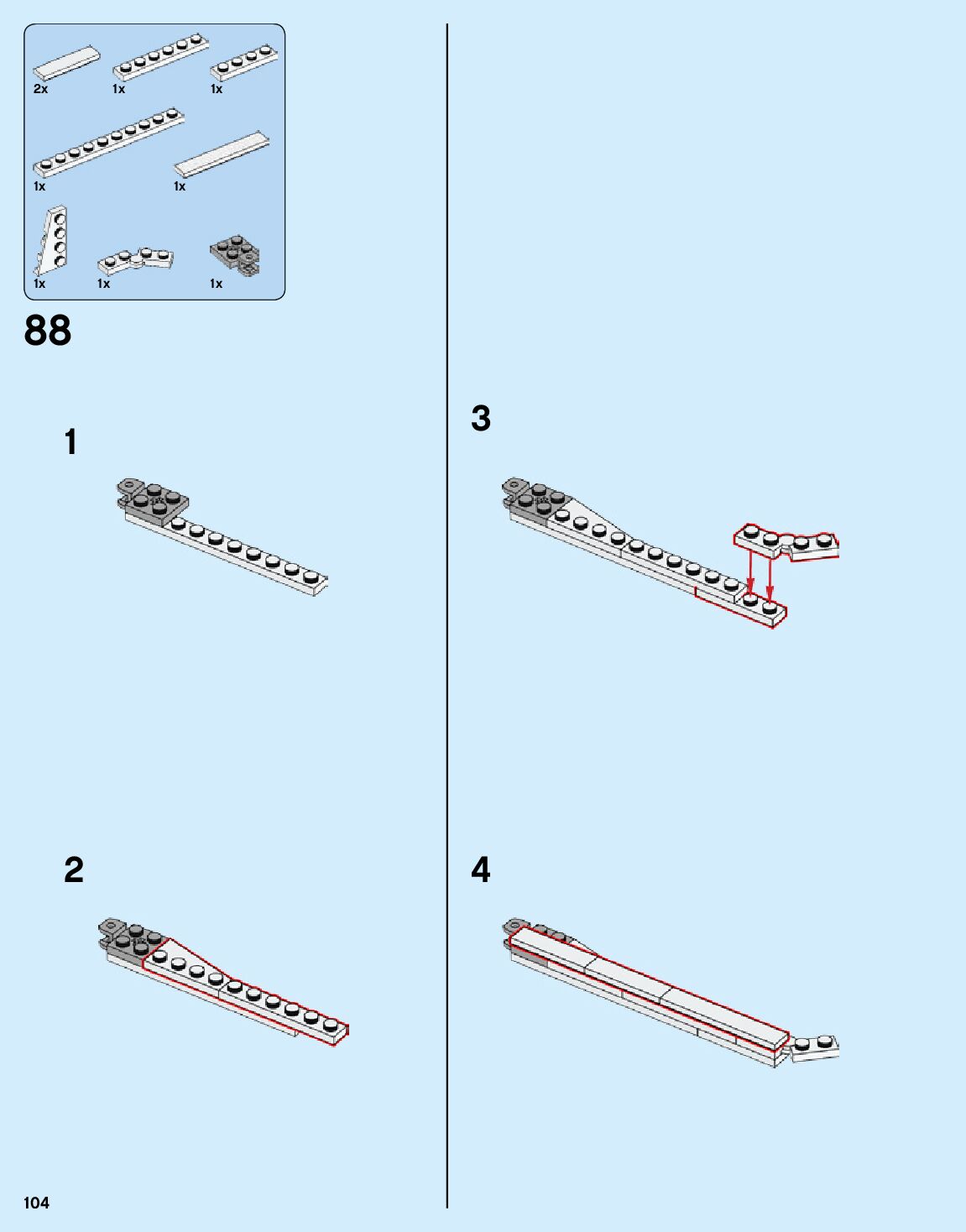 2x 1x 1x

1x 1x

1x 1x 1x

88

1

2

3

4

104