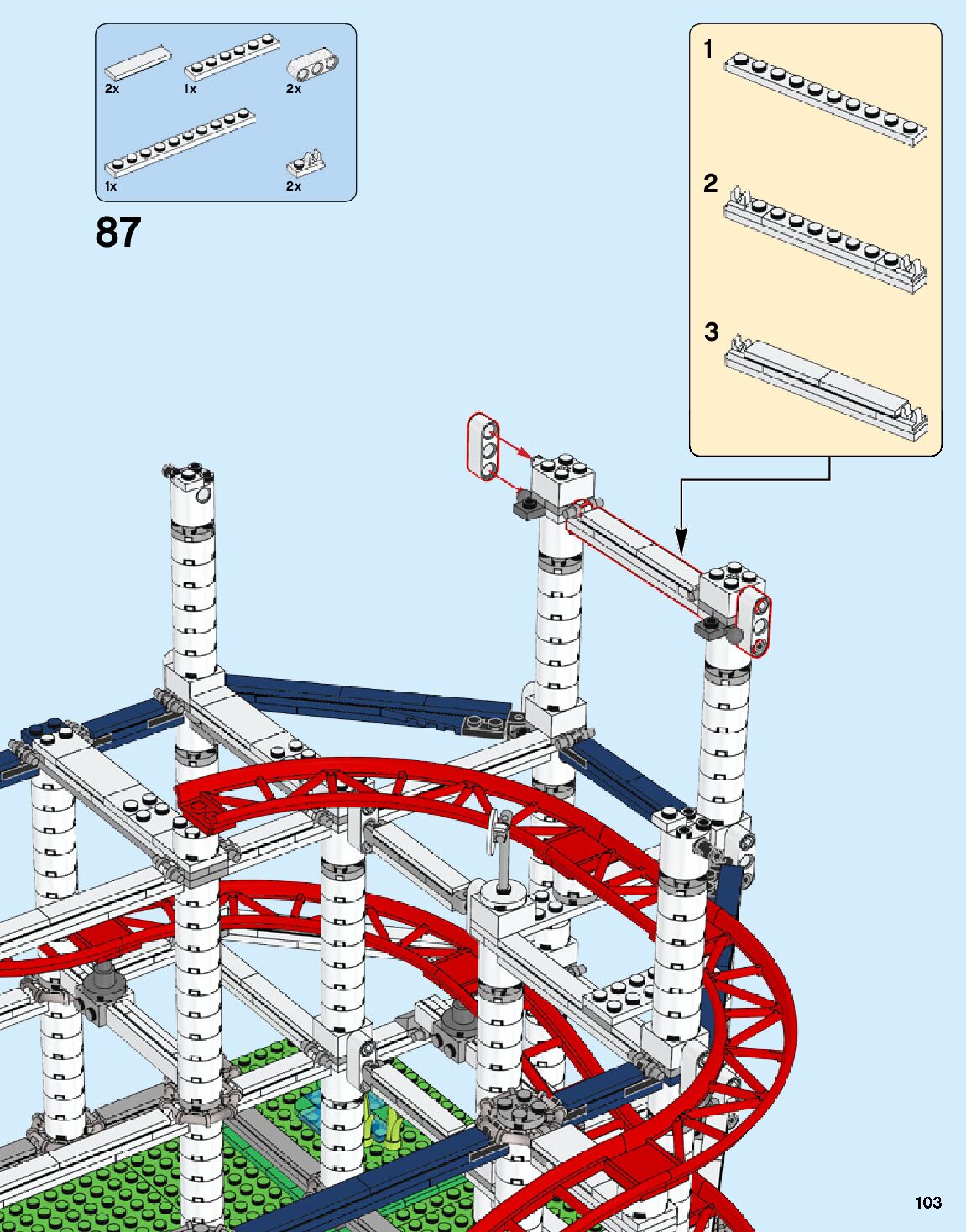 2x
1x
2x
1x
2x

87

1
2
3

103