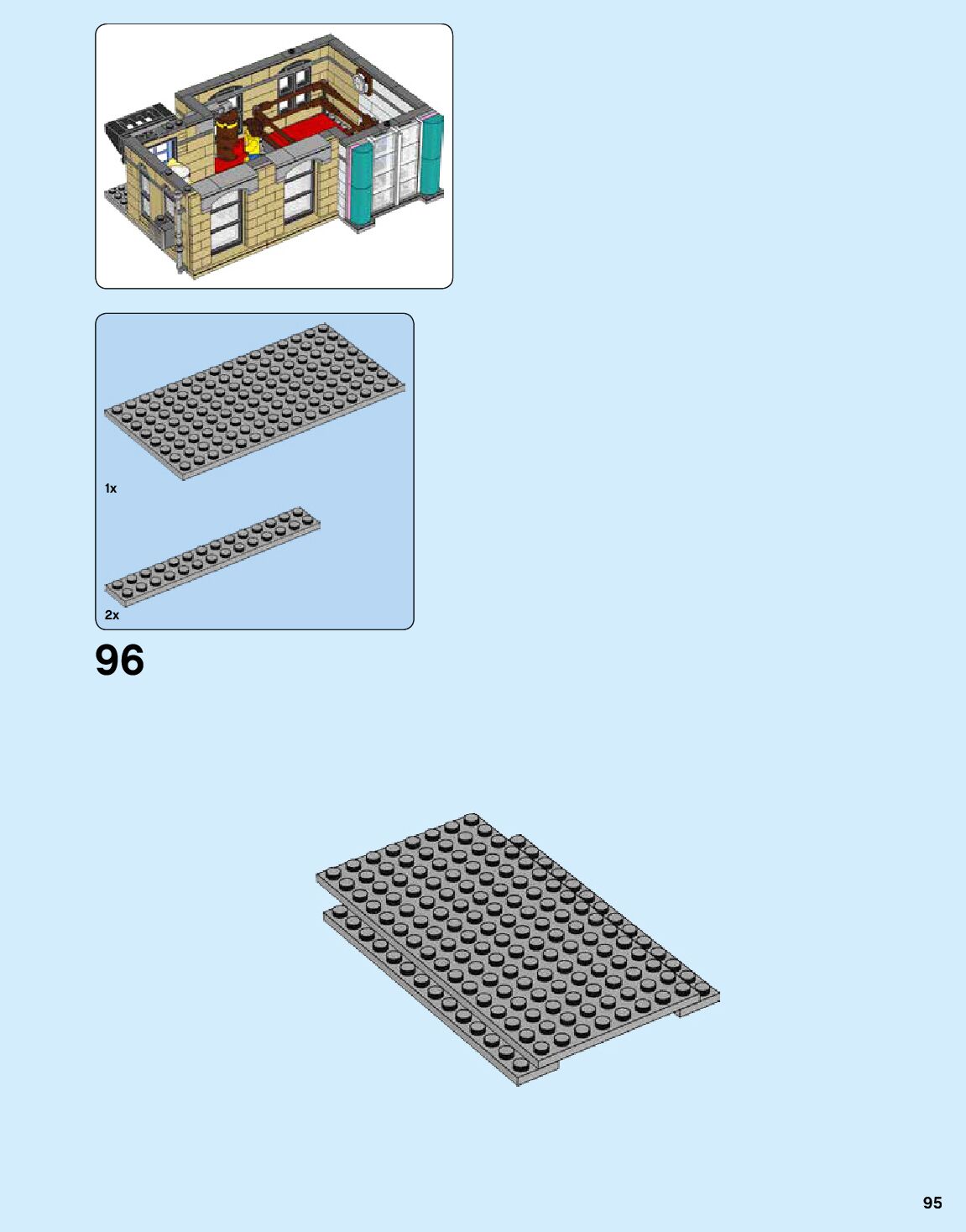 1x

2x

96

95