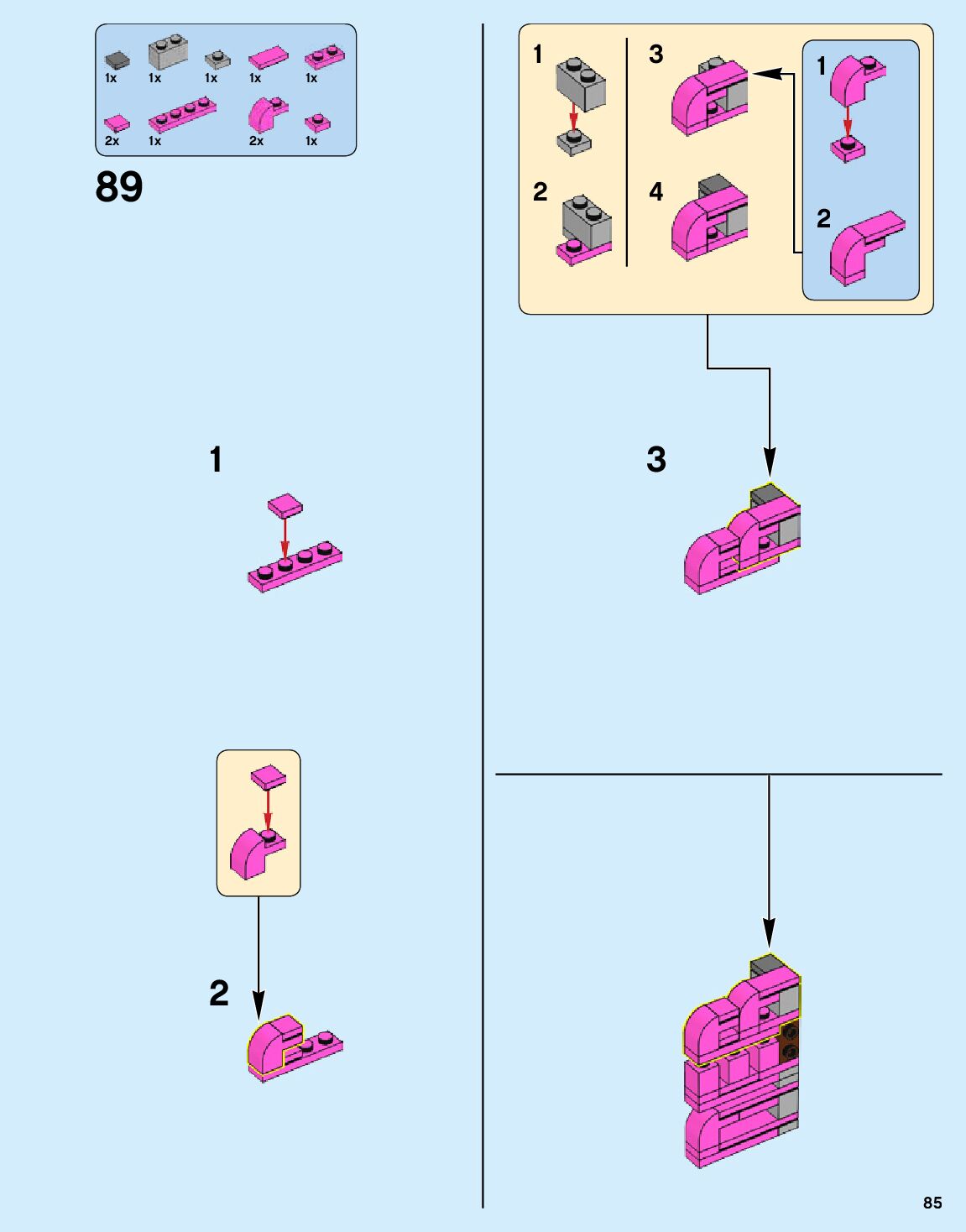 1x 1x 1x 1x 1x
2x 1x 2x 1x

89

1

2

1

2

3

4

1

2

3

85