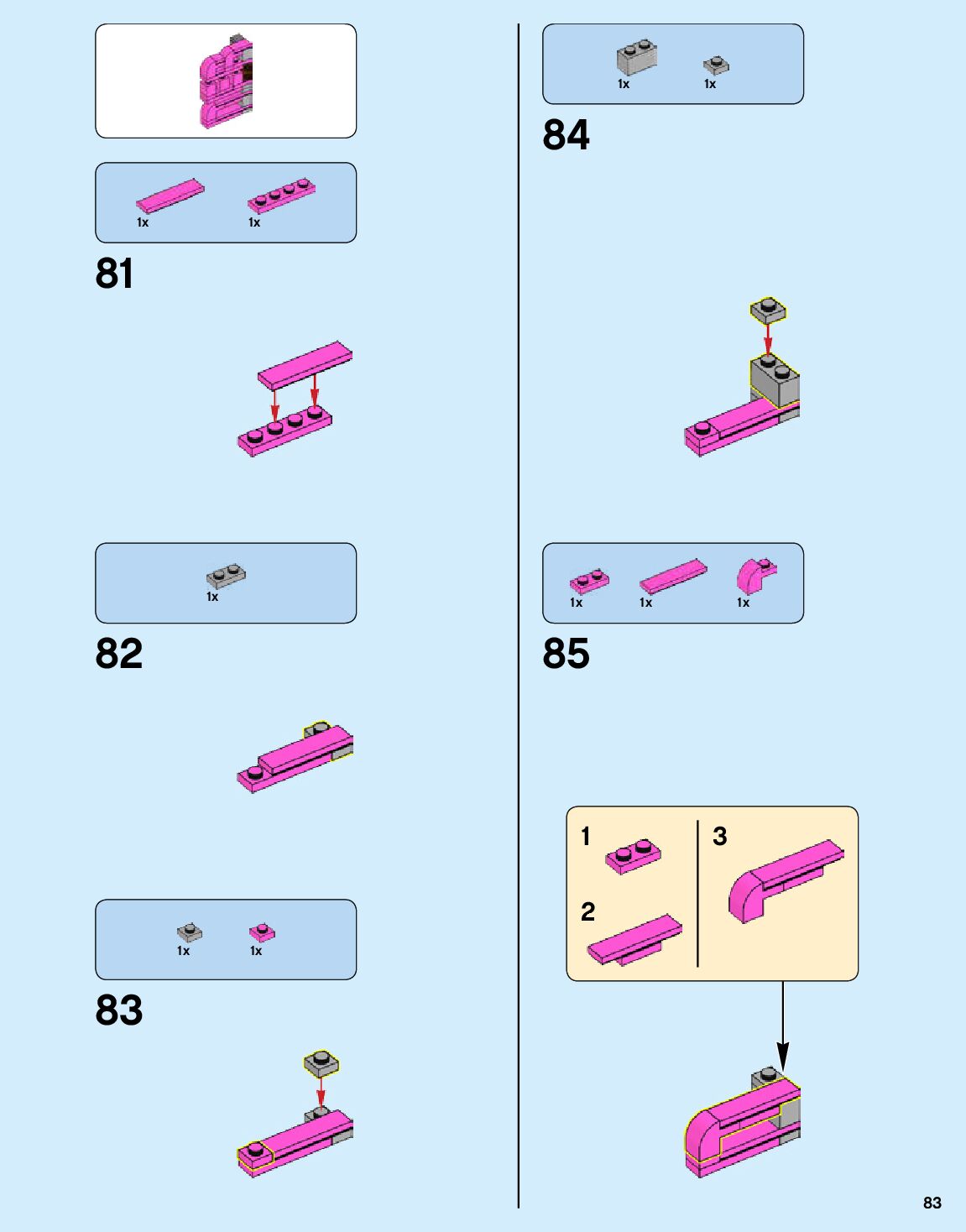 1x 1x

81

1x

82

1x 1x

83

1x 1x

84

1x 1x 1x

85

1

2

3

83