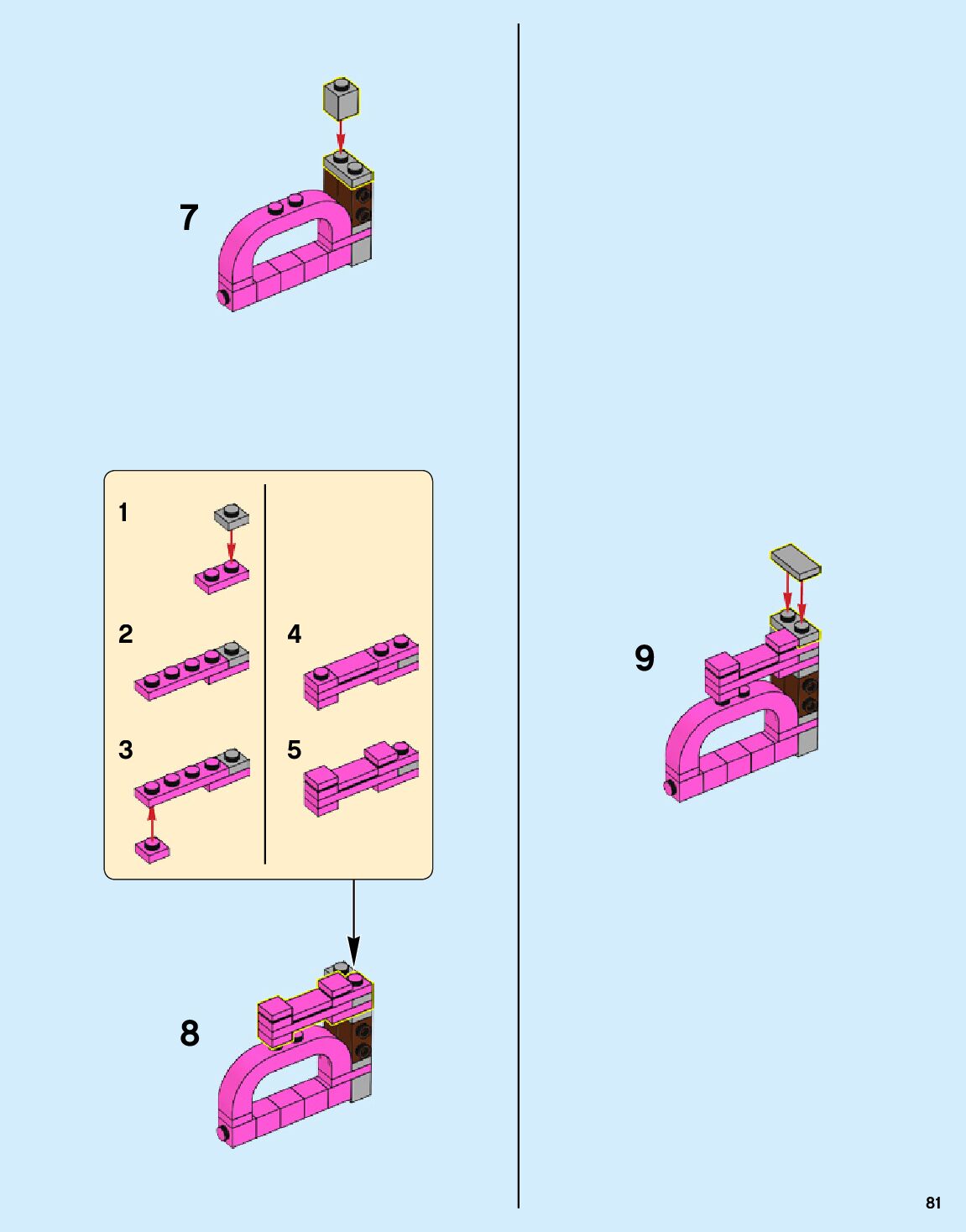 7

1

2

3

4

5

8

9

81