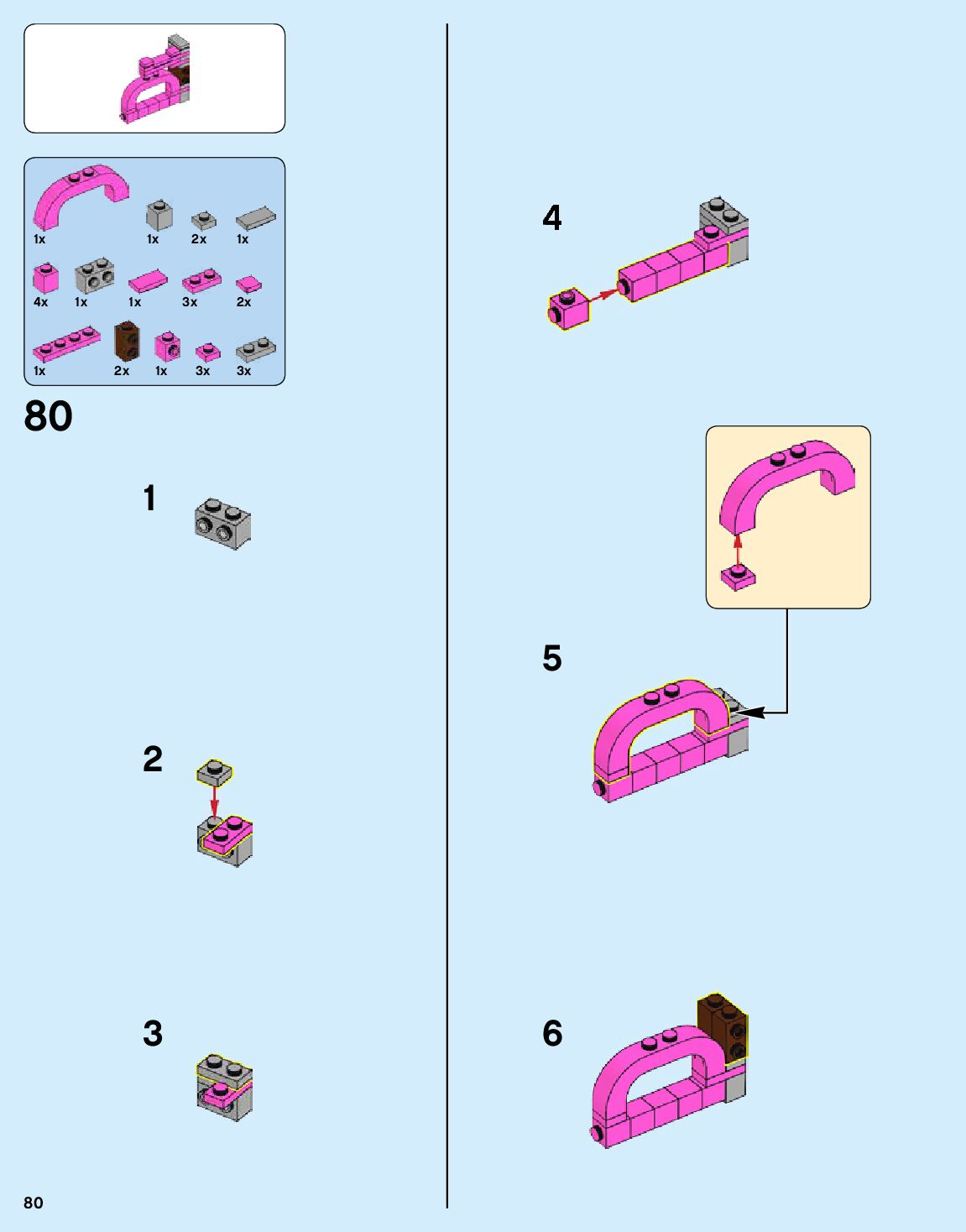 1x
1x
2x
1x
4x
1x
1x
3x
2x
1x
2x
1x
3x
3x

80

1

2

3

4

5

6

80