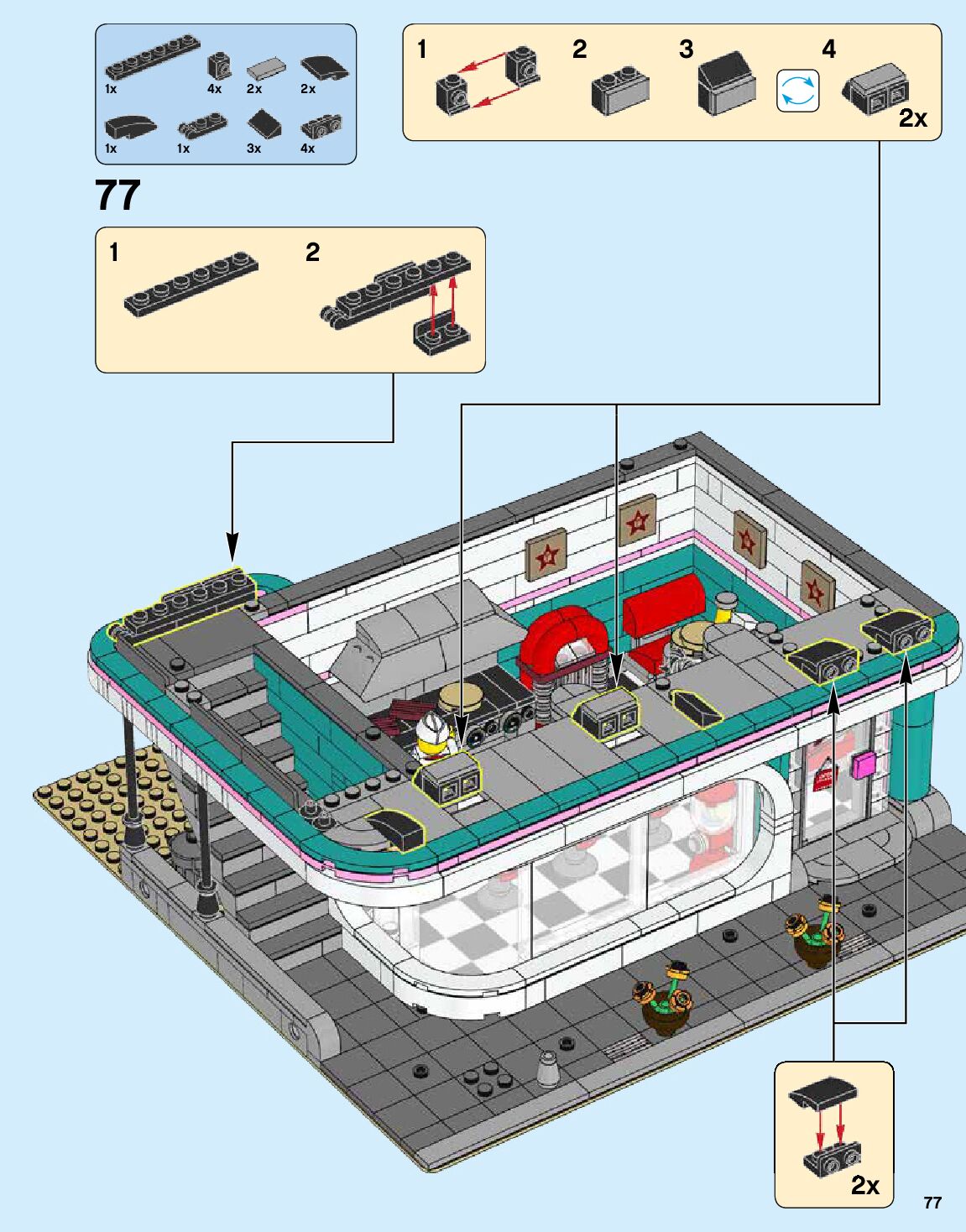 1x 4x 2x 2x
1x 1x 3x 4x

1 2 3 4
2x

77

1 2

2x

77