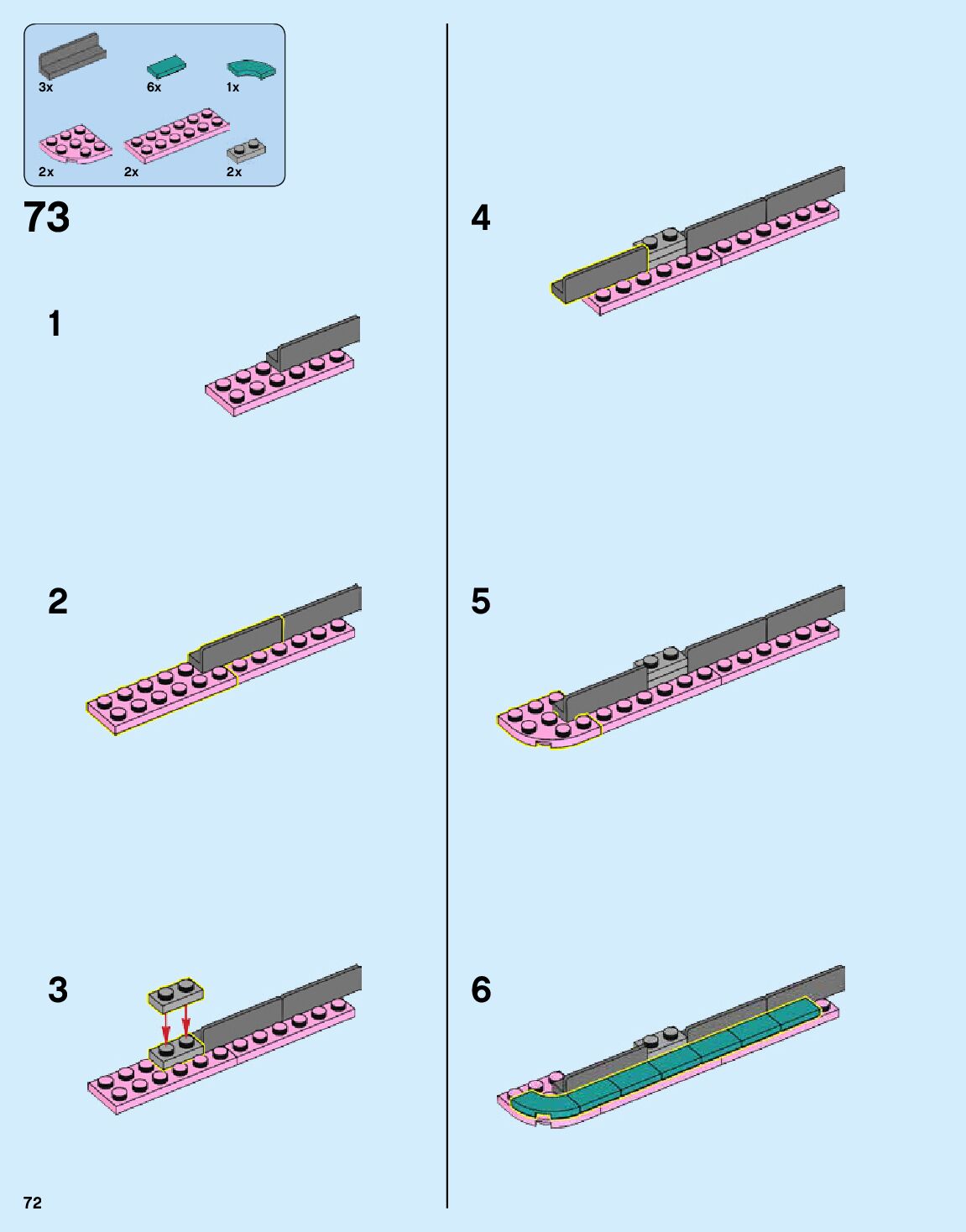 3x
6x
1x
2x
2x
2x

73

1

2

3

4

5

6

72