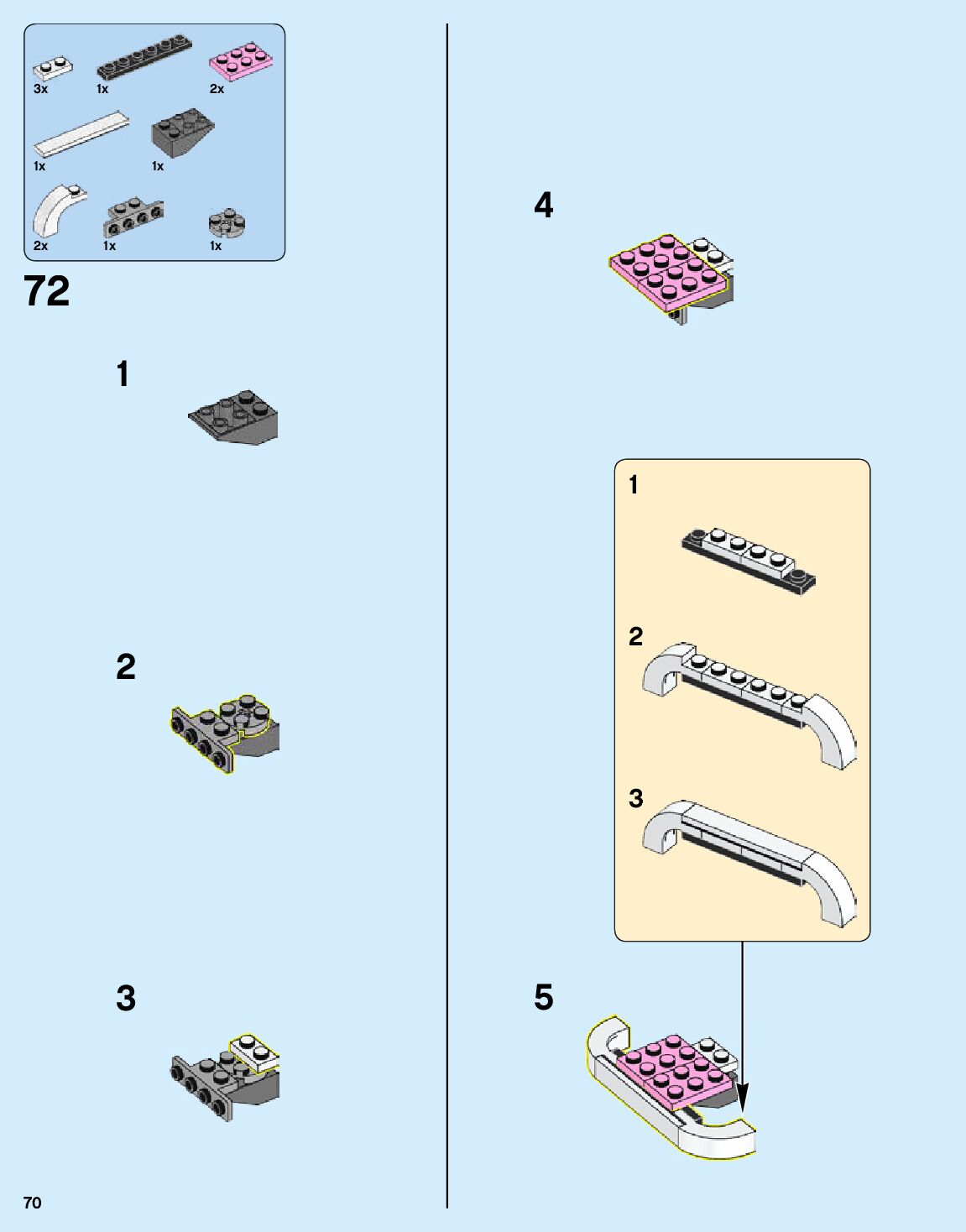 3x
1x
2x
1x
1x
2x
1x
1x

72

1

2

3

4

1

2

3

5

70