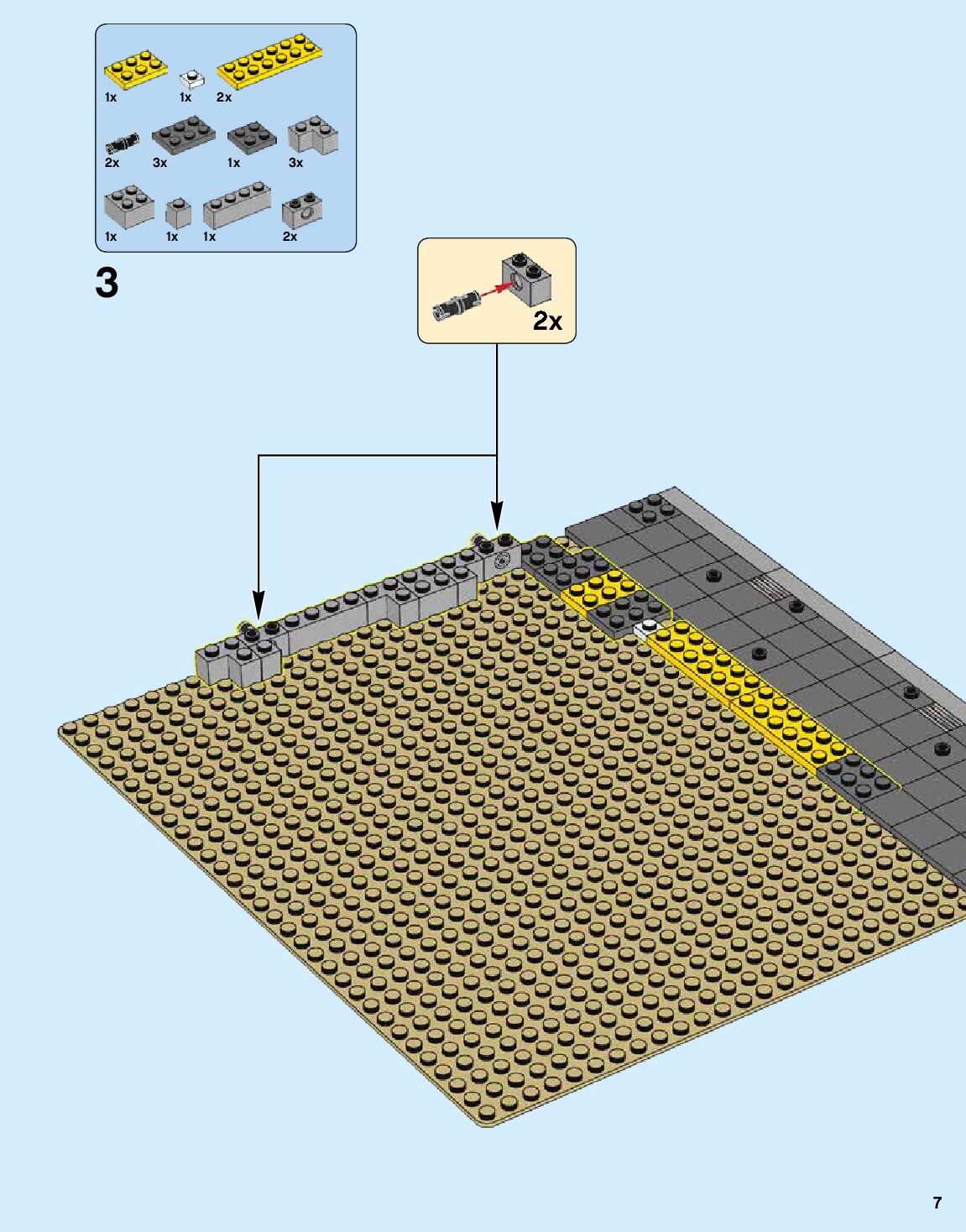 1x 1x 2x

2x 3x 1x 3x

1x 1x 1x 2x

3

2x

7