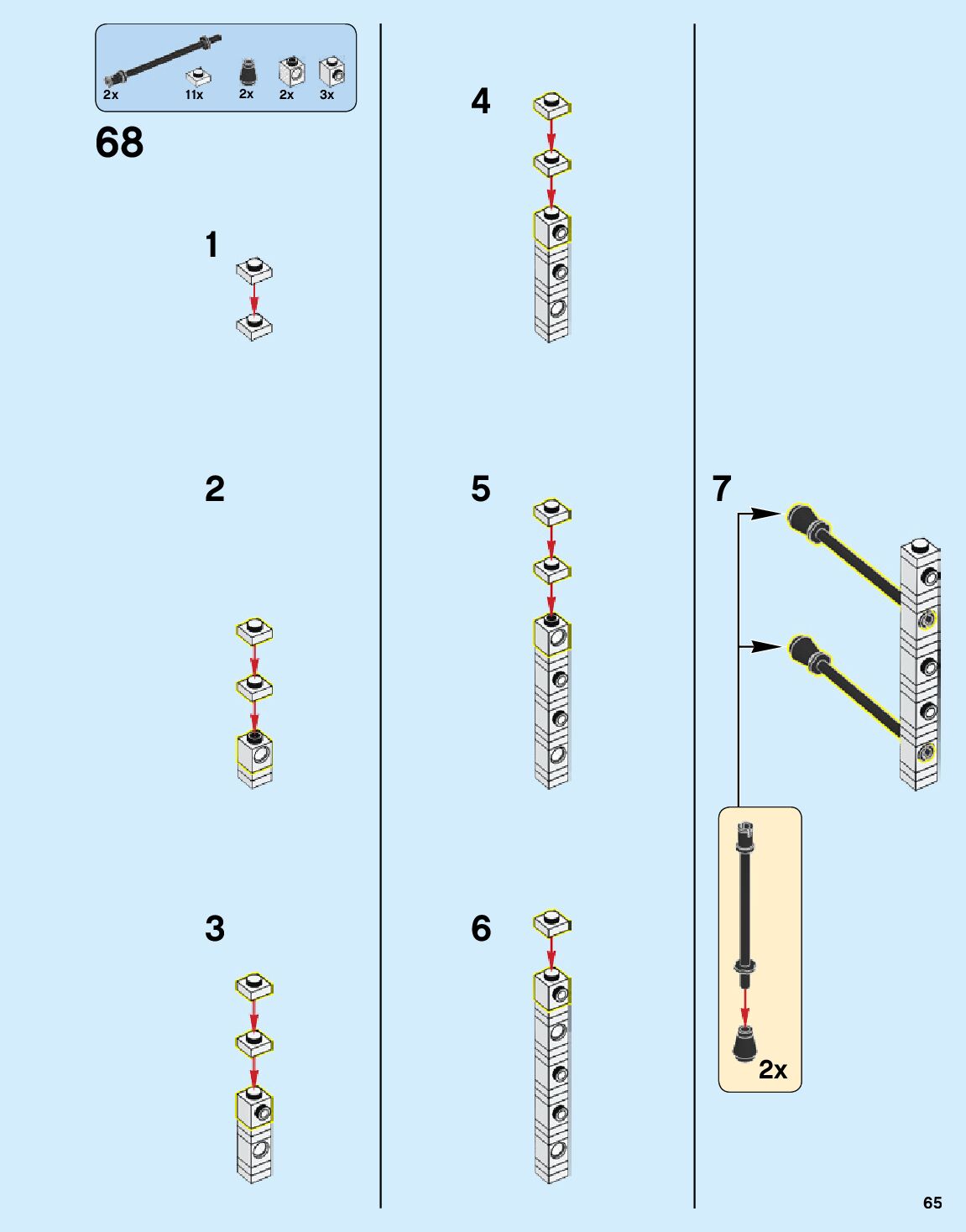 2x 11x 2x 2x 3x

68

1

2

3

4

5

6

7

2x

65