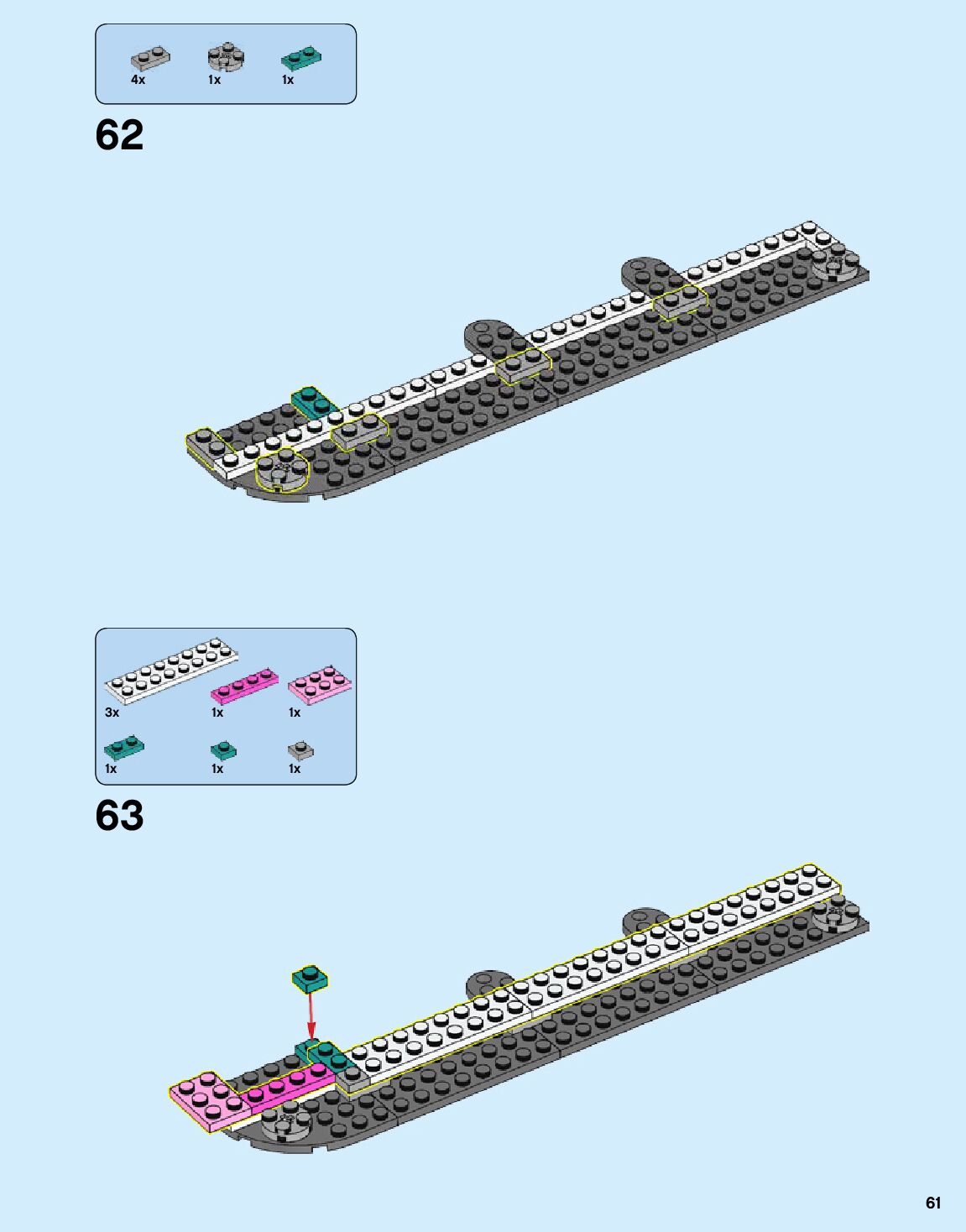 4x
1x
1x

62

3x
1x
1x
1x
1x
1x

63

61